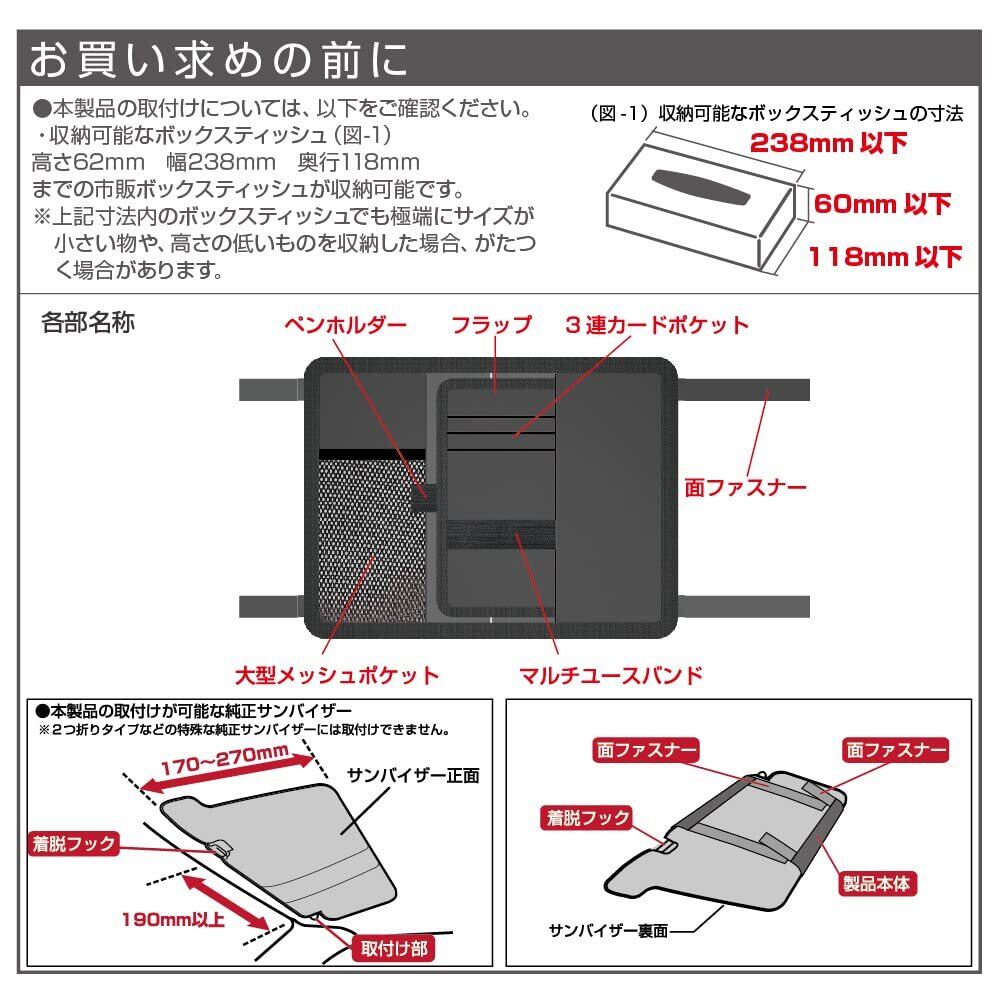 お買い求めの前に

●本製品の取付けについては、以下をご確認ください。
・収納可能なボックスティッシュ（図-1）
高さ62mm　幅238mm　奥行118mm
までの市販ボックスティッシュが収納可能です。
※上記寸法内のボックスティッシュでも極端にサイズが小さい物や、高さの低いものを収納した場合、がたつく場合があります。

（図-1）収納可能なボックスティッシュの寸法
238mm 以下
60mm 以下
118mm 以下

各部名称
ペンホルダー
フラップ
３連カードポケット
面ファスナー
大型メッシュポケット
マルチユースバンド

●本製品の取付けが可能な純正サンバイザー
※２つ折りタイプなどの特殊な純正サンバイザーには取付けできません。
170~270mm
サンバイザー正面
着脱フック
190mm以上
取付け部

面ファスナー
面ファスナー
着脱フック
製品本体
サンバイザー裏面