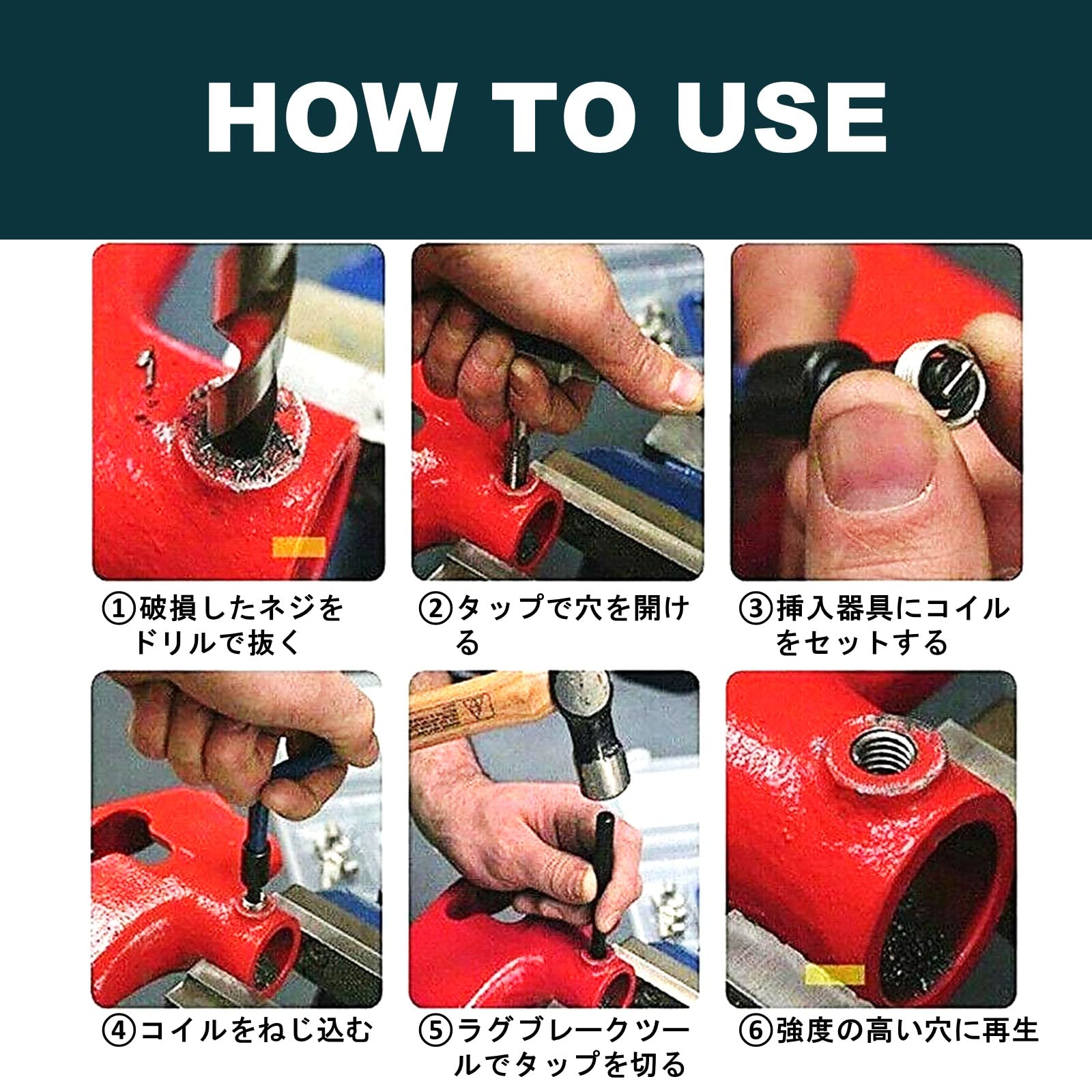 HOW TO USE

①破損したネジをドリルで抜く

②タップで穴を開ける

③挿入器具にコイルをセットする

④コイルをねじ込む

⑤ラグブレークツールでタップを切る

⑥強度の高い穴に再生