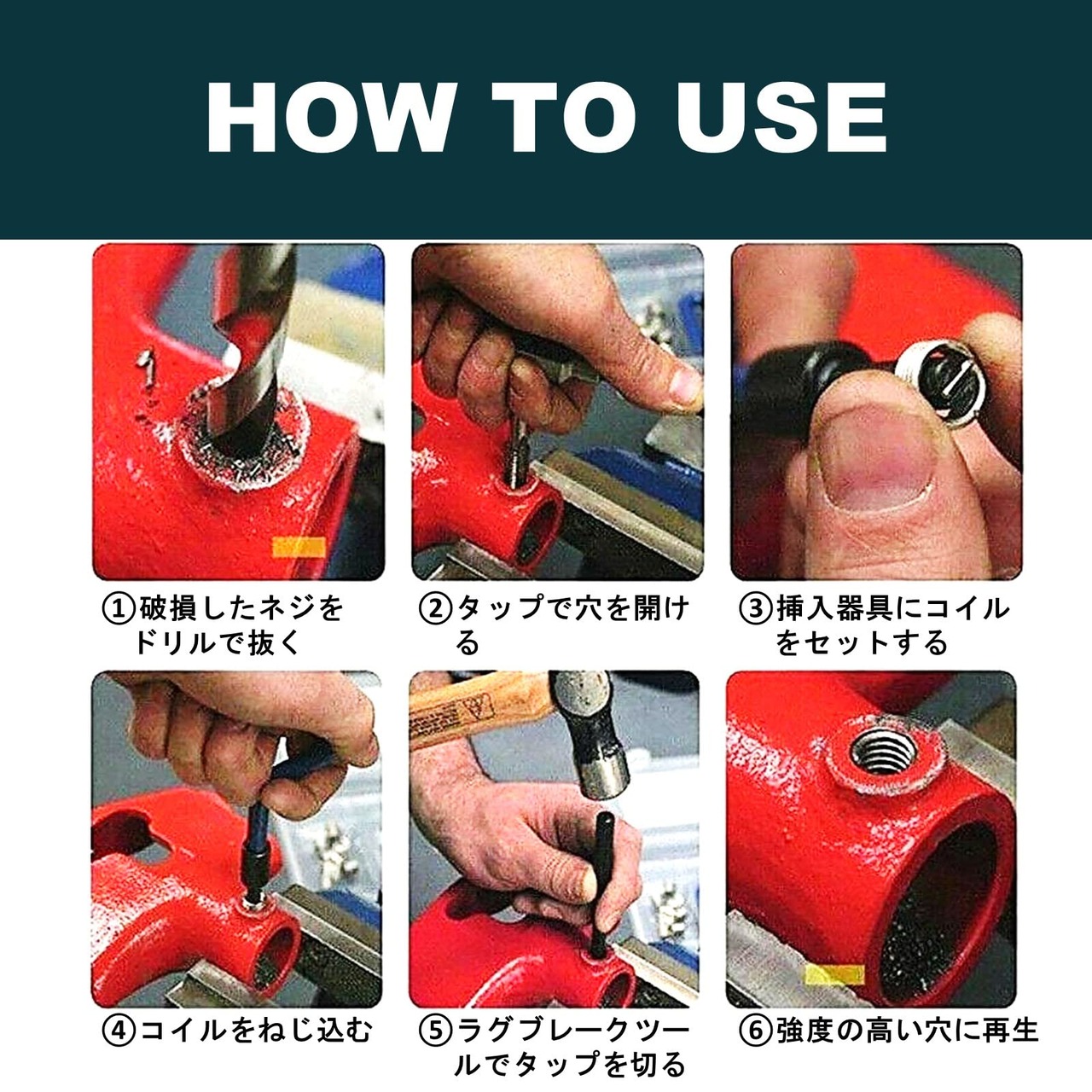 HOW TO USE

①破損したネジをドリルで抜く

②タップで穴を開ける

③挿入器具にコイルをセットする

④コイルをねじ込む

⑤ラグブレークツールでタップを切る

⑥強度の高い穴に再生