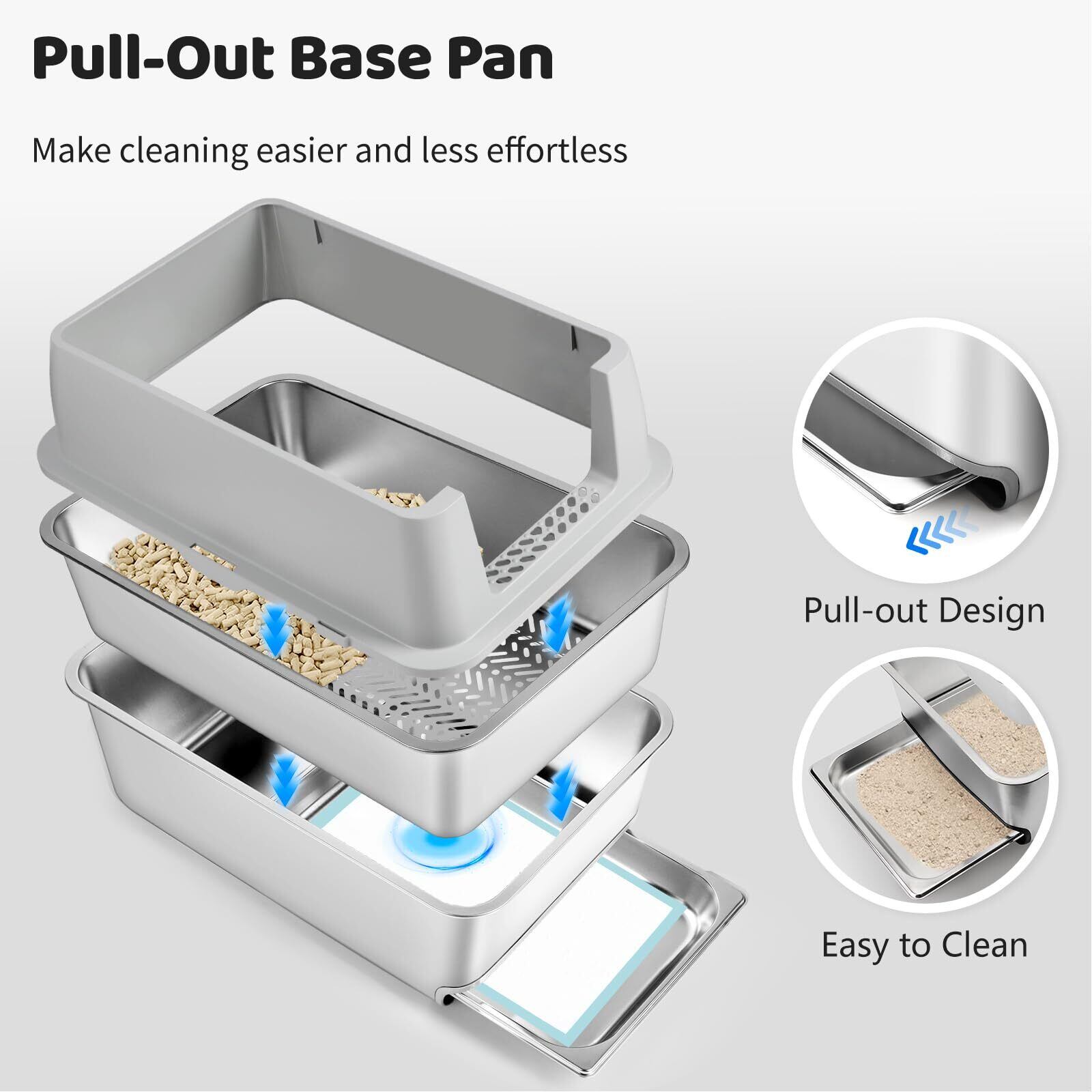 Pull-Out Base Pan

Make cleaning easier and less effortless

Pull-out Design

Easy to Clean