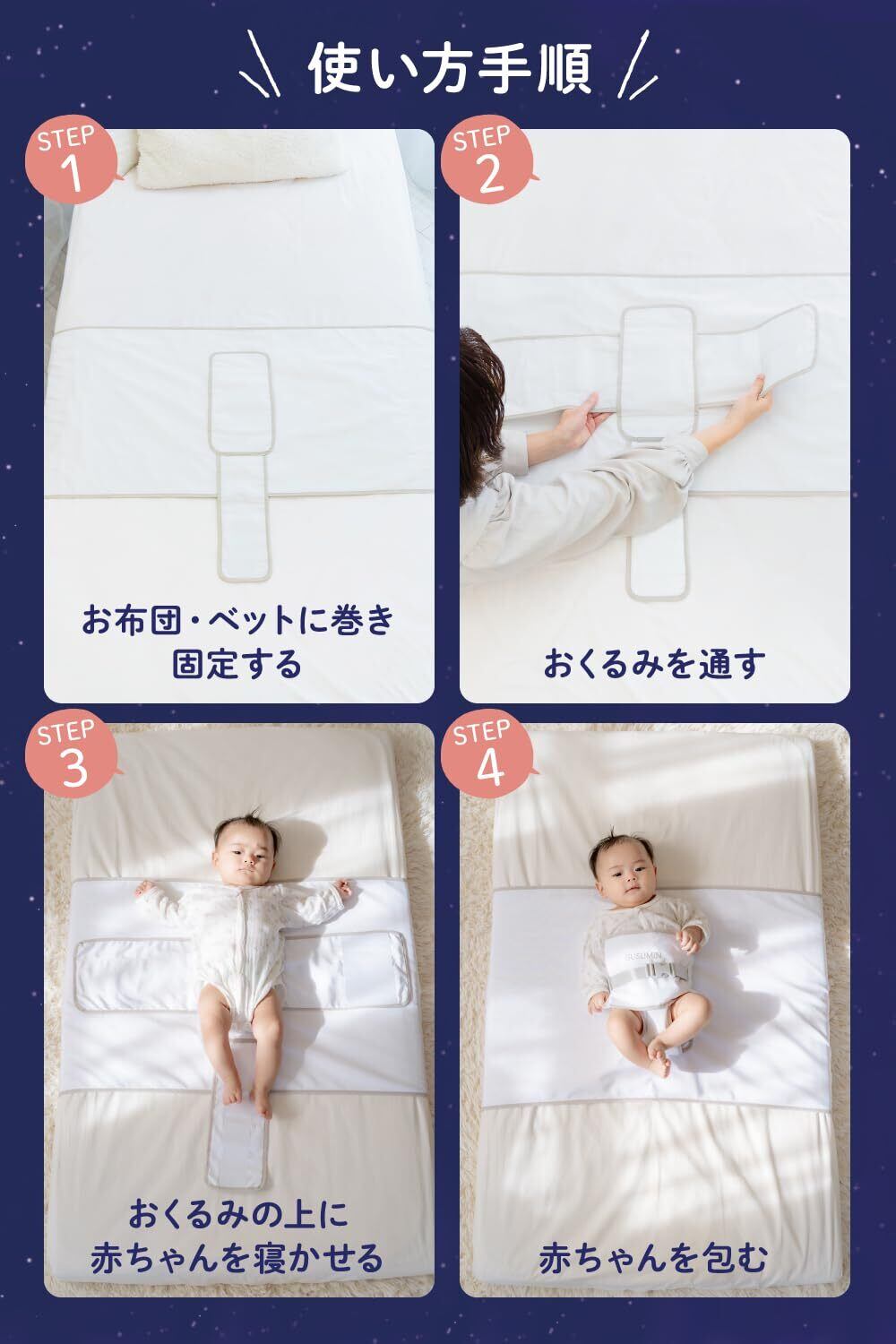 使い方手順

STEP 1

お布団・ベットに巻き固定する

STEP 2

おくるみを通す

STEP 3

おくるみの上に赤ちゃんを寝かせる

STEP 4

SUSUMIN

赤ちゃんを包む