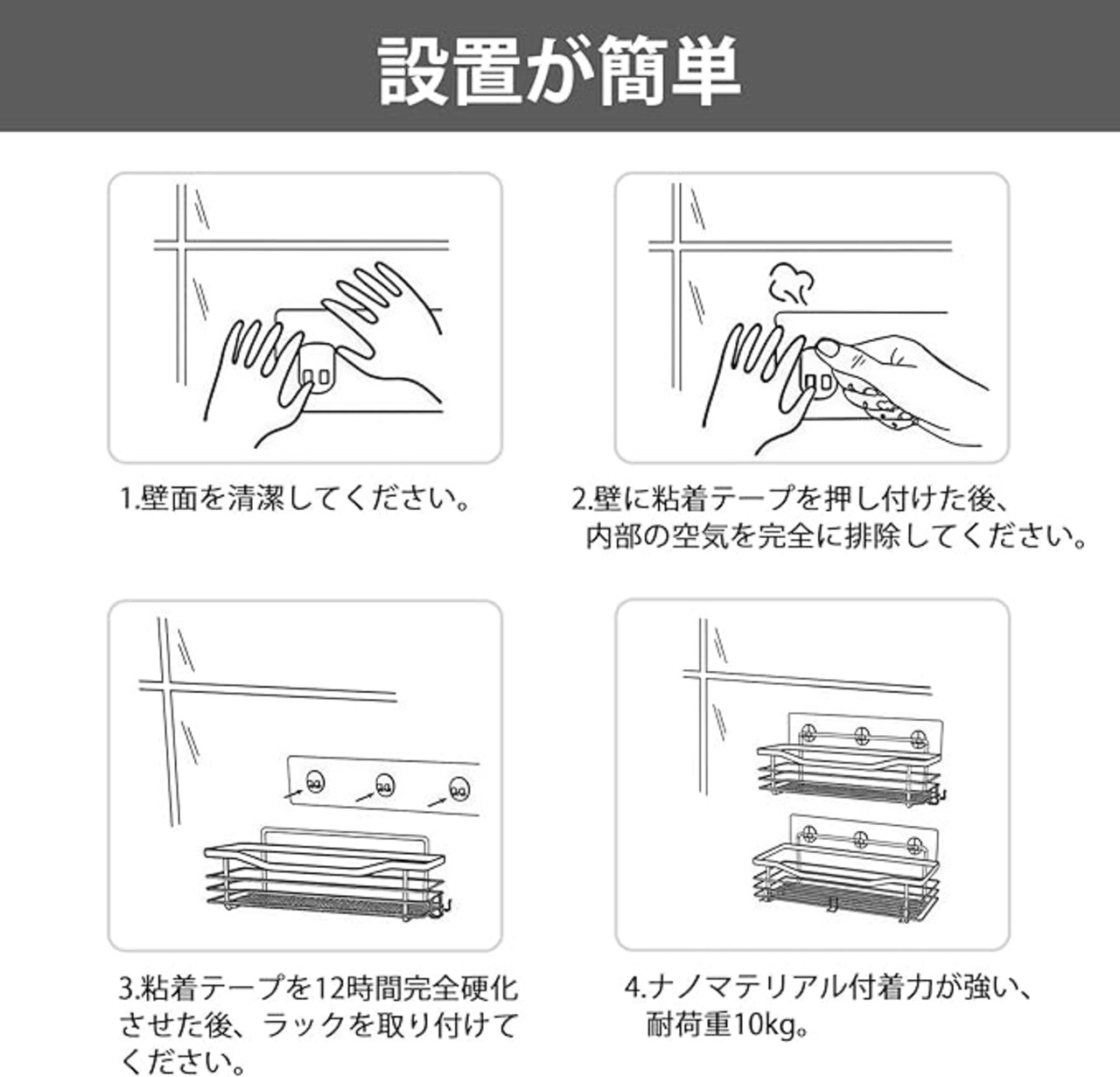 設置が簡単

1.壁面を清潔してください。

2.壁に粘着テープを押し付けた後、内部の空気を完全に排除してください。

3.粘着テープを12時間完全硬化させた後、ラックを取り付けてください。

4.ナノマテリアル付着力が強い、耐荷重10kg。