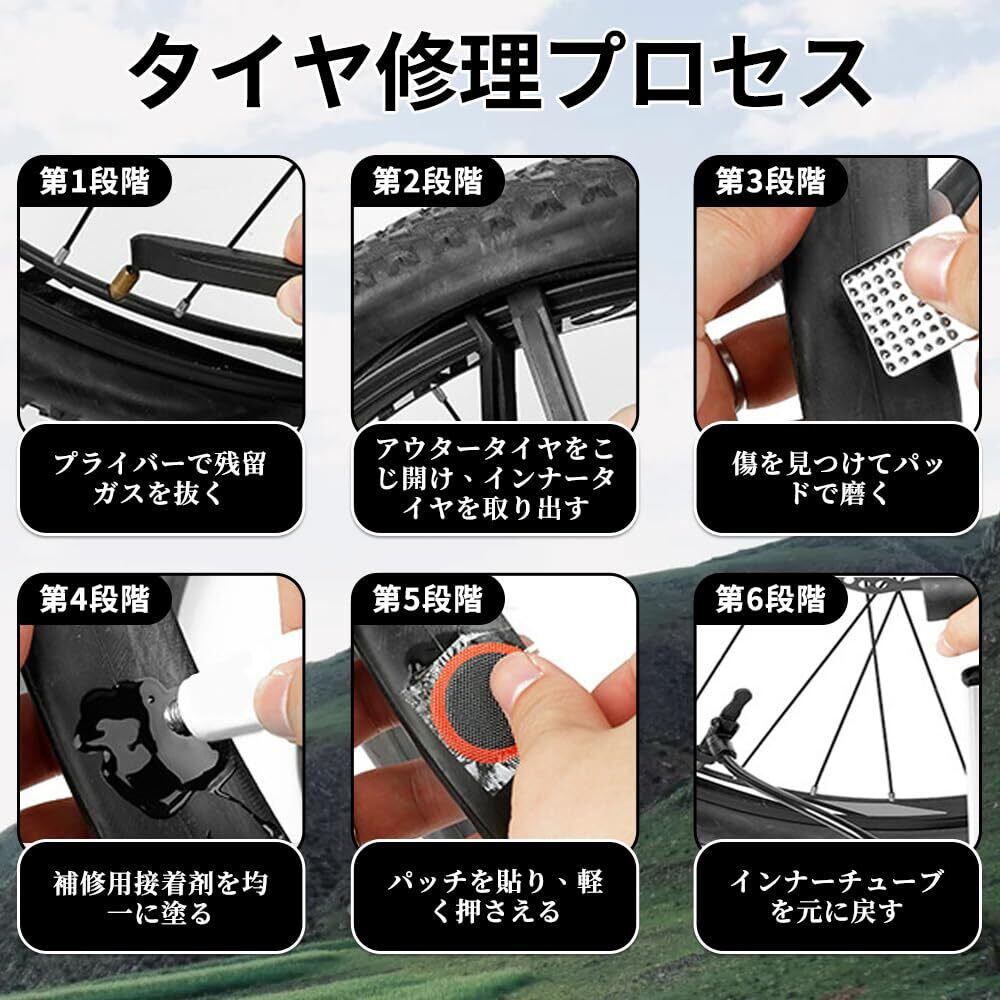 タイヤ修理プロセス

第1段階

プライバーで残留ガスを抜く

第2段階

アウタータイヤをこじ開け、インナータイヤを取り出す

第3段階

傷を見つけてパッドで磨く

第4段階

補修用接着剤を均一に塗る

第5段階

パッチを貼り、軽く押さえる

第6段階

インナーチューブを元に戻す