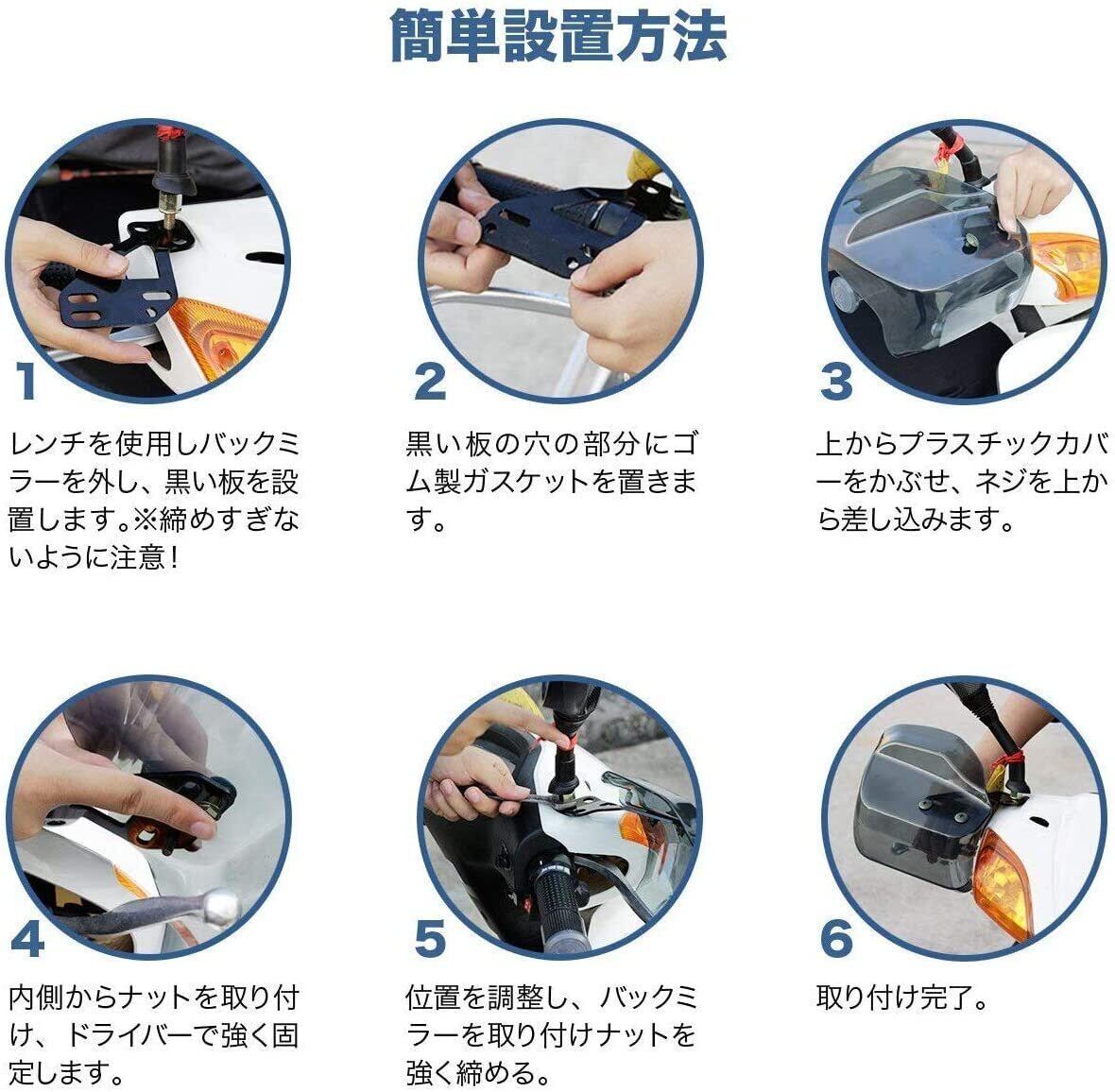 簡単設置方法

1
レンチを使用しバックミラーを外し、黒い板を設置します。※締めすぎないように注意！

2
黒い板の穴の部分にゴム製ガスケットを置きます。

3
上からプラスチックカバーをかぶせ、ネジを上から差し込みます。

4
内側からナットを取り付け、ドライバーで強く固定します。

5
位置を調整し、バックミラーを取り付けナットを強く締める。

6
取り付け完了。