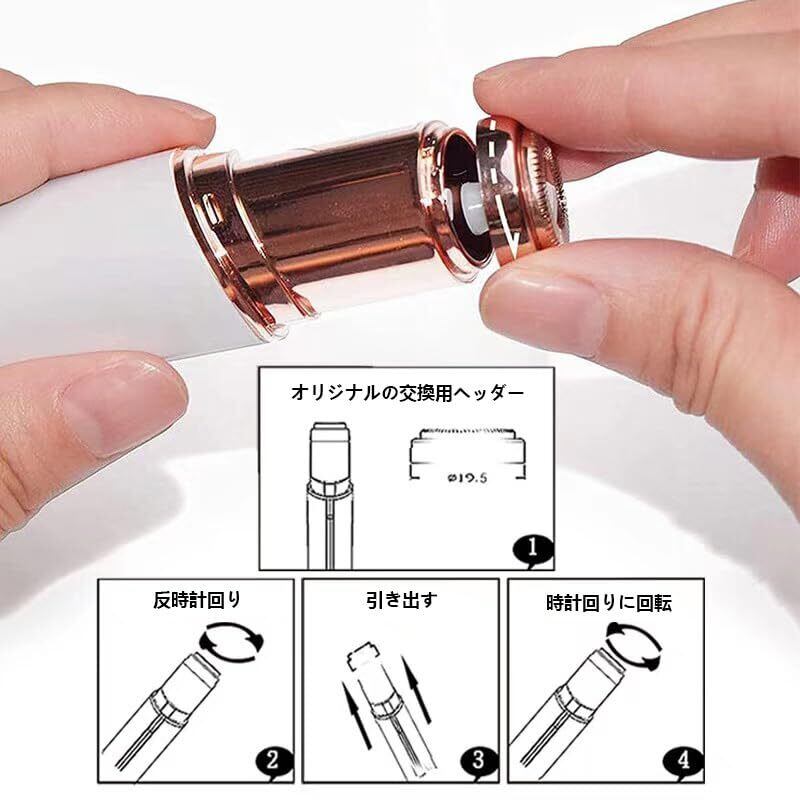 オリジナルの交換用ヘッダー

ø19.5

1

反時計回り

2

引き出す

3

時計回りに回転

4