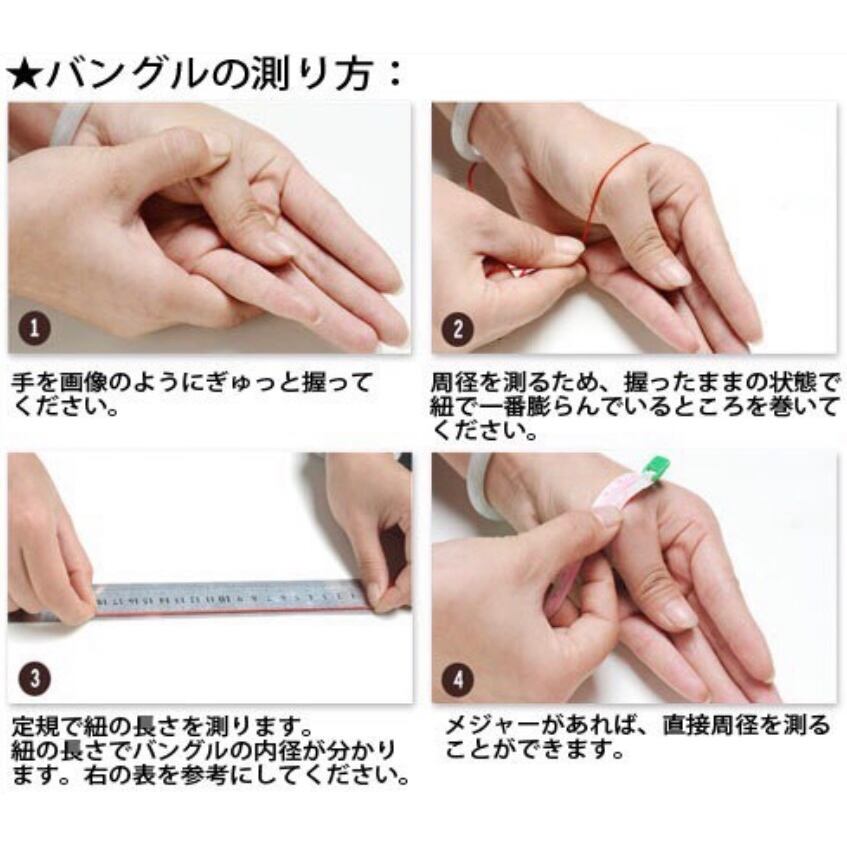 ★バングルの測り方：

1

手を画像のようにぎゅっと握ってください。

2

周径を測るため、握ったままの状態で紐で一番膨らんでいるところを巻いてください。

3

定規で紐の長さを測ります。
紐の長さでバングルの内径が分かります。右の表を参考にしてください。

4

メジャーがあれば、直接周径を測ることができます。