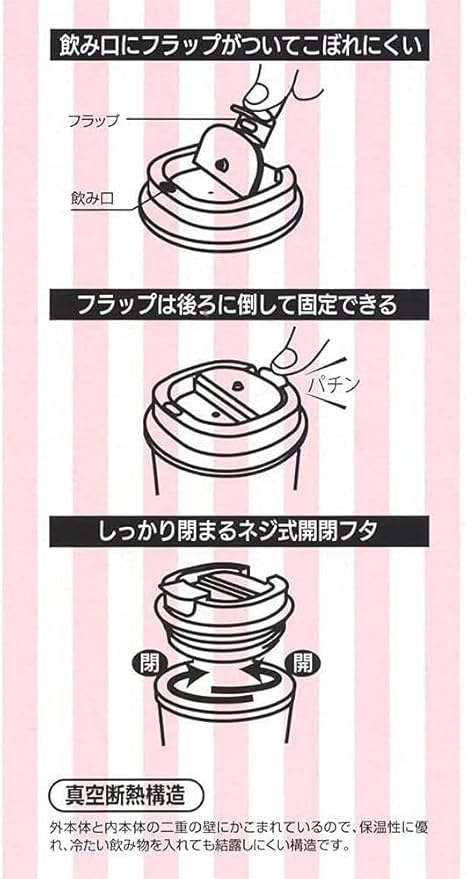 飲み口にフラップがついてこぼれにくい

フラップ

飲み口

フラップは後ろに倒して固定できる

パチン

しっかり閉まるネジ式開閉フタ

閉

開

真空断熱構造

外本体と内本体の二重の壁にかこまれているので、保温性に優れ、冷たい飲み物を入れても結露しにくい構造です。