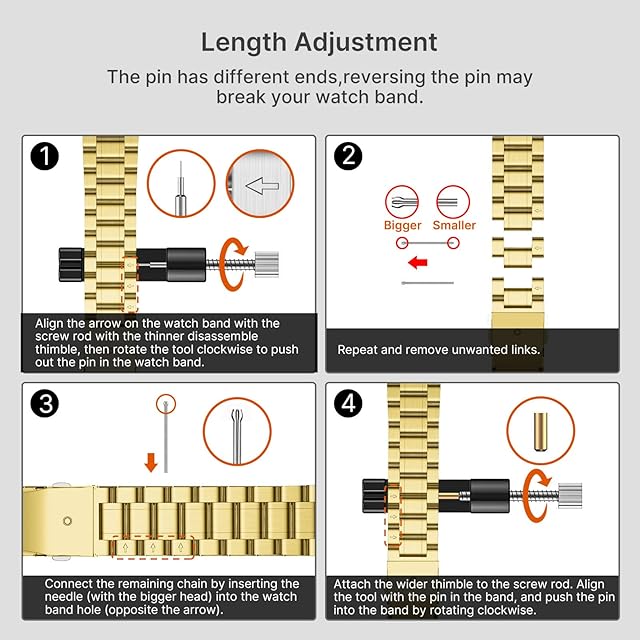 Length Adjustment

The pin has different ends,reversing the pin may break your watch band.

1

Align the arrow on the watch band with the screw rod with the thinner disassemble thimble, then rotate the tool clockwise to push out the pin in the watch band.

2

Bigger Smaller

Repeat and remove unwanted links.

3

Connect the remaining chain by inserting the needle (with the bigger head) into the watch band hole (opposite the arrow).

4

Attach the wider thimble to the screw rod. Align the tool with the pin in the band, and push the pin into the band by rotating clockwise.