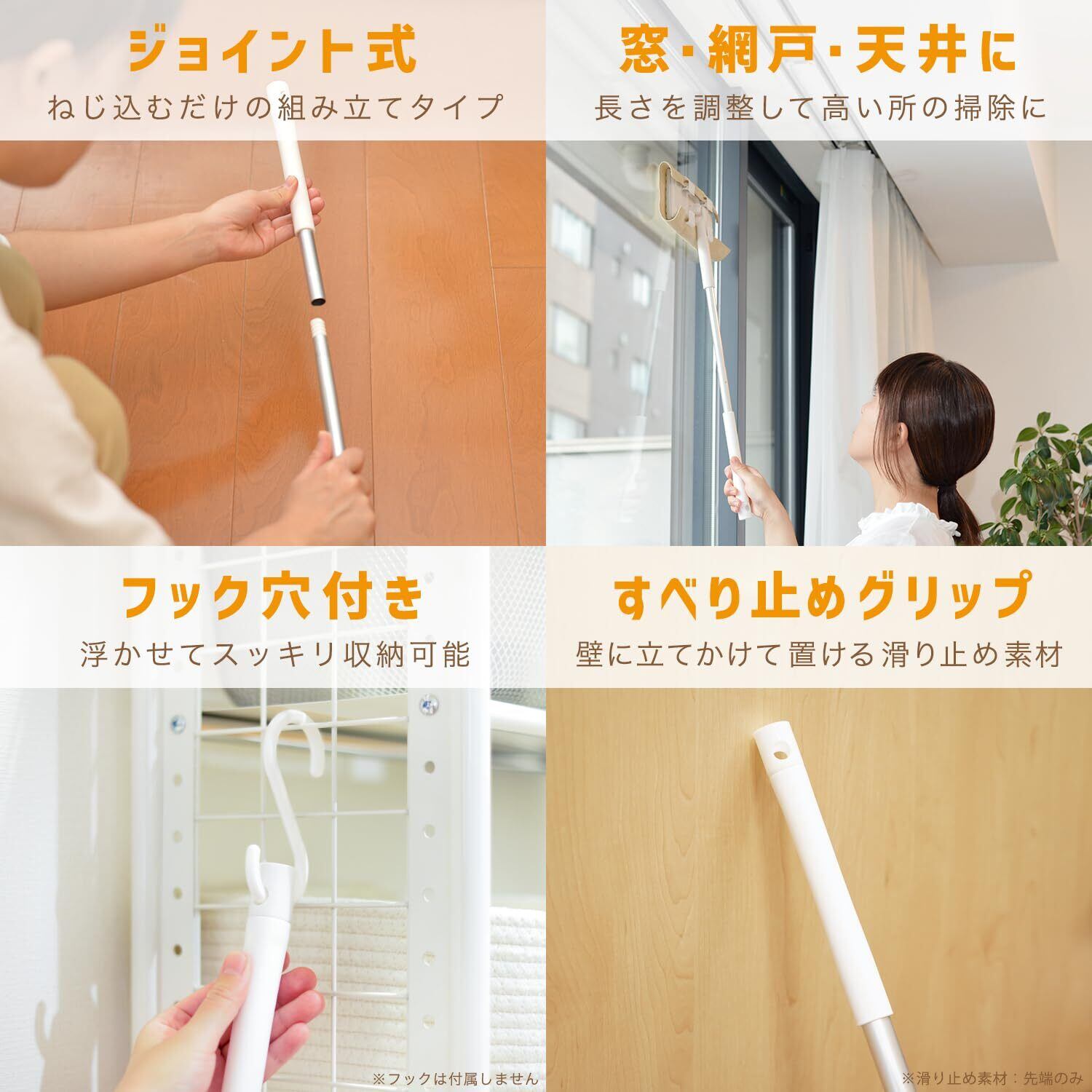 ジョイント式
ねじ込むだけの組み立てタイプ

窓・網戸・天井に
長さを調整して高い所の掃除に

フック穴付き
浮かせてスッキリ収納可能

※フックは付属しません

すべり止めグリップ
壁に立てかけて置ける滑り止め素材

※滑り止め素材：先端のみ