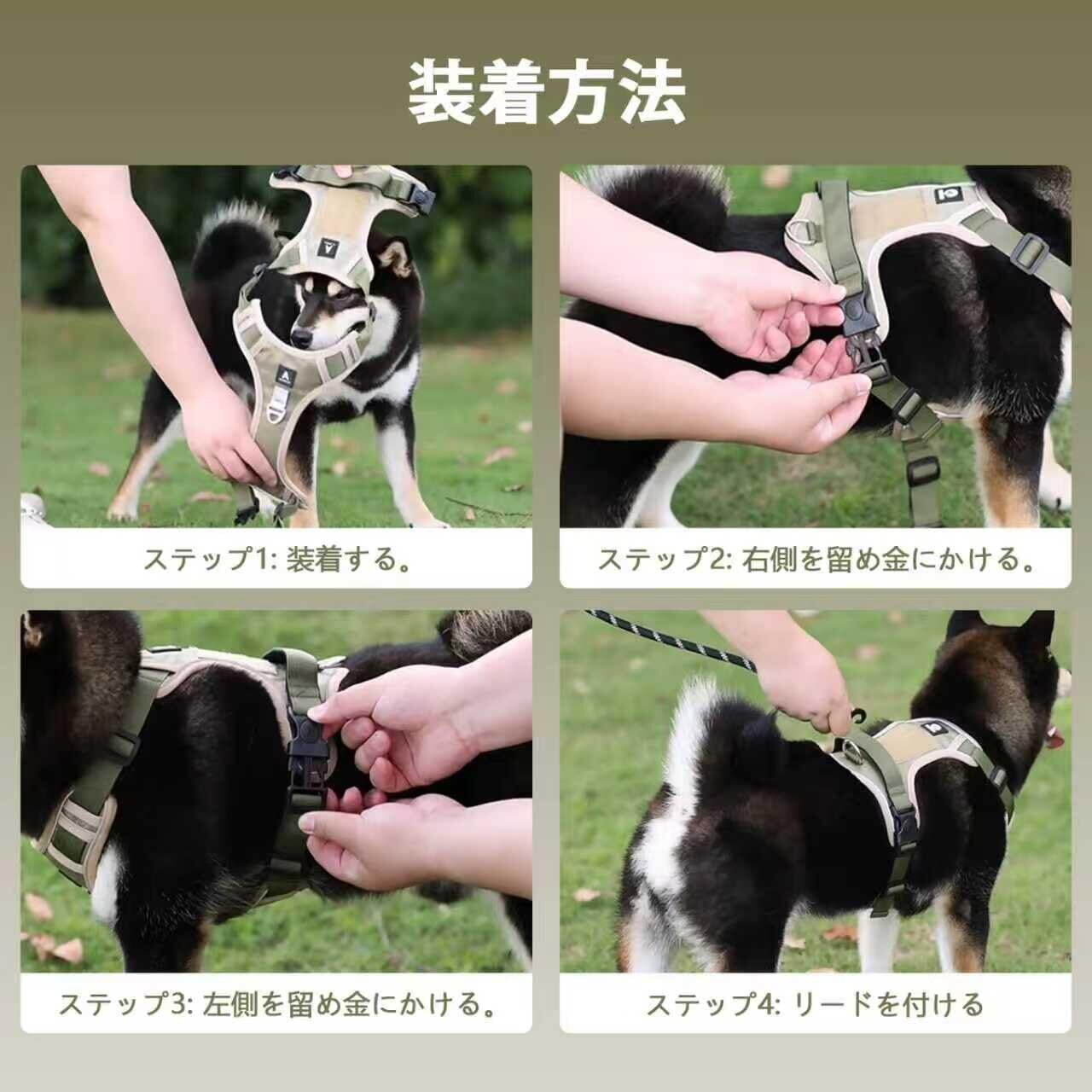 装着方法

ステップ1: 装着する。

ステップ2: 右側を留め金にかける。

ステップ3: 左側を留め金にかける。

ステップ4: リードを付ける