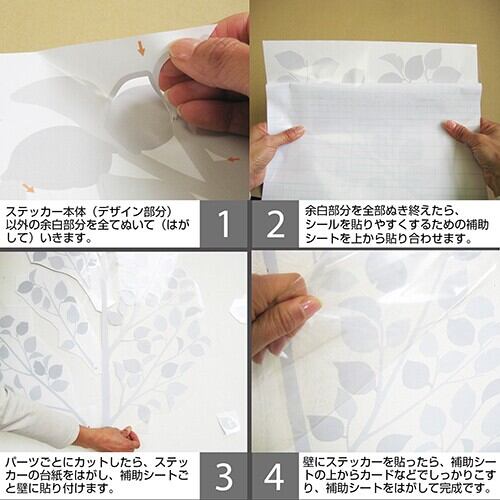 ステッカー本体（デザイン部分）以外の余白部分を全てぬいて（はがして）いきます。

1

2

余白部分を全部ぬき終えたら、シールを貼りやすくするための補助シートを上から貼り合わせます。

パーツごとにカットしたら、ステッカーの台紙をはがし、補助シートごと壁に貼り付けます。

3

4

壁にステッカーを貼ったら、補助シートの上からカードなどでしっかりこすり、補助シートをはがして完成です。