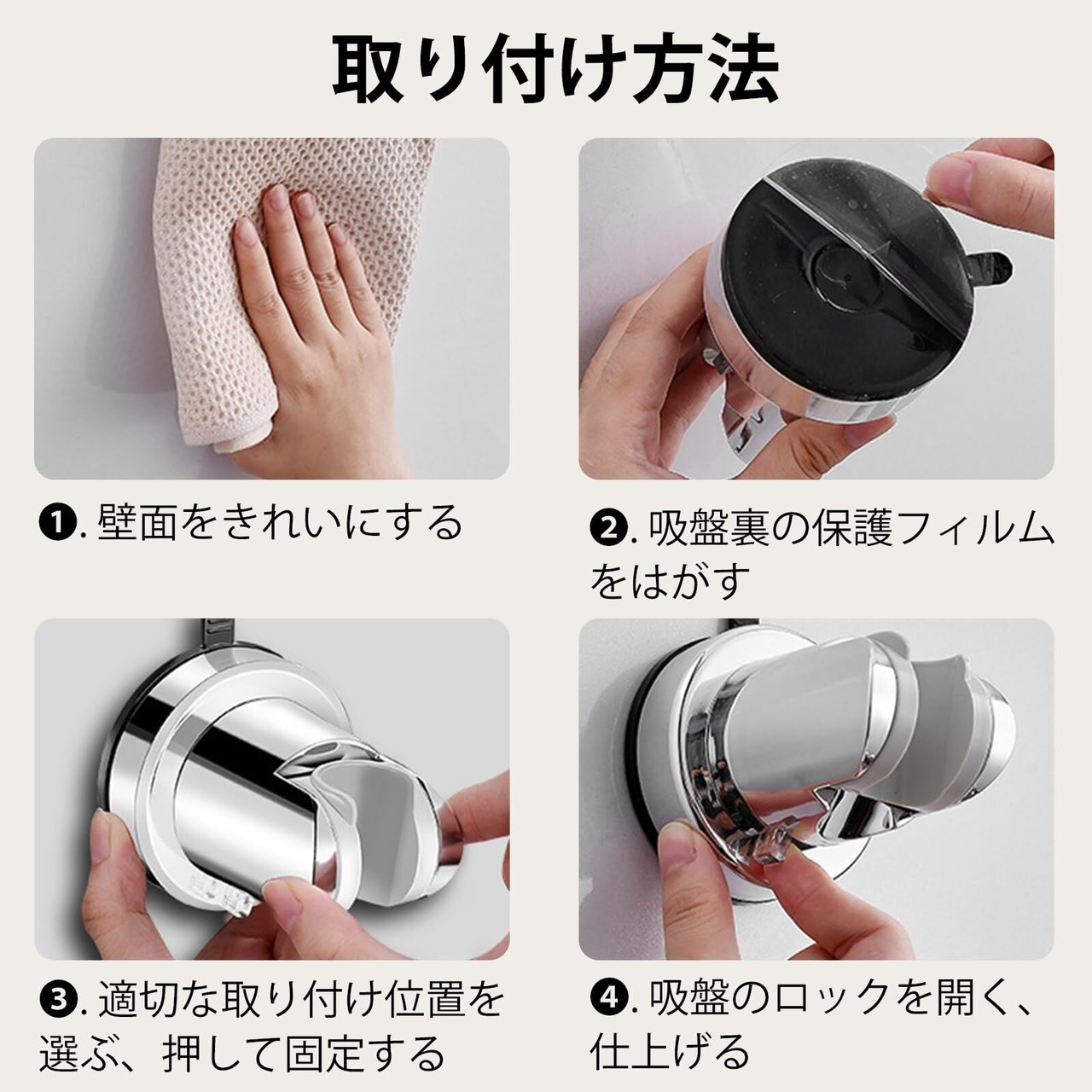 取り付け方法

❶. 壁面をきれいにする

❷. 吸盤裏の保護フィルムをはがす

❸. 適切な取り付け位置を選ぶ、押して固定する

❹. 吸盤のロックを開く、仕上げる