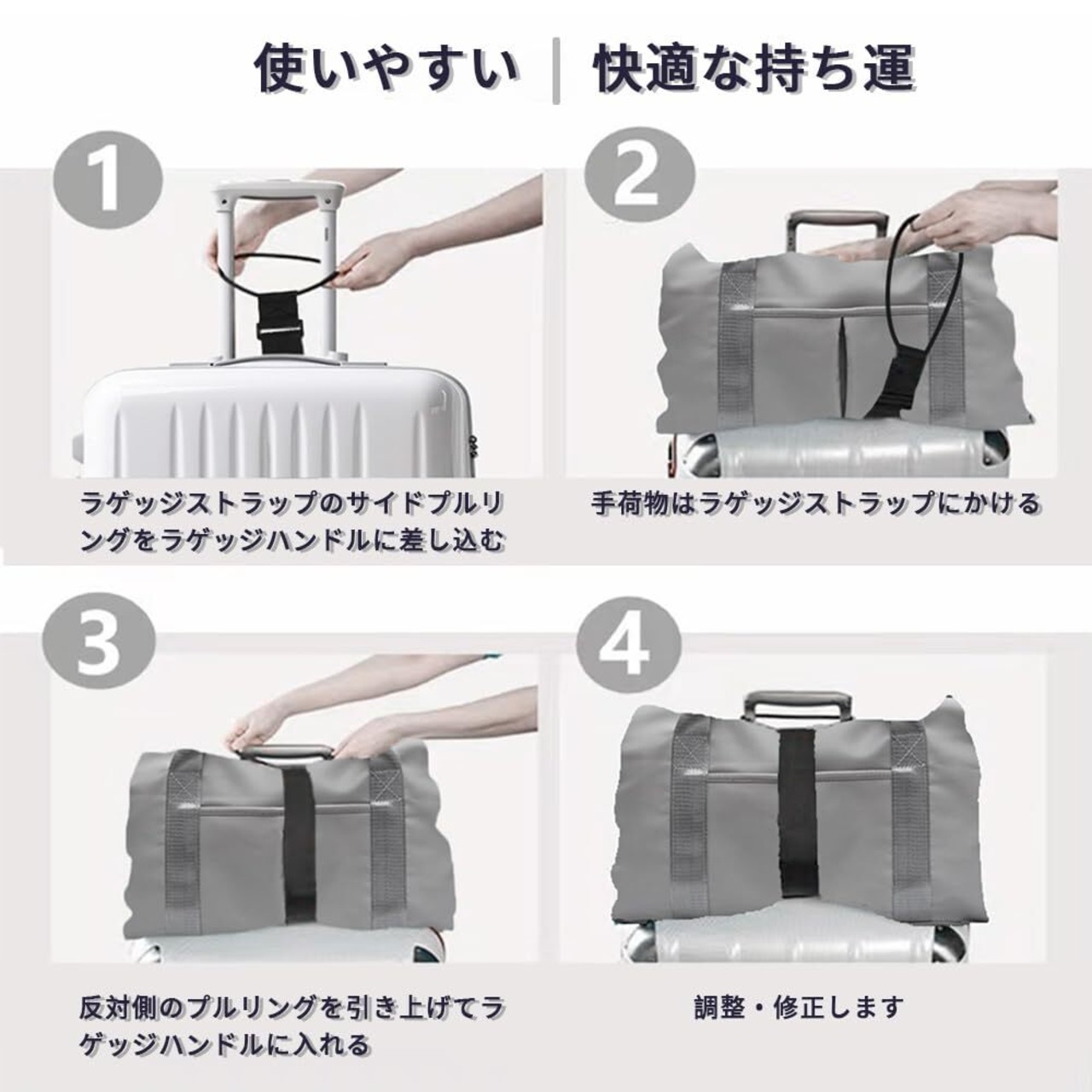 使いやすい | 快適な持ち運

1

ラゲッジストラップのサイドプルリングをラゲッジハンドルに差し込む

2

手荷物はラゲッジストラップにかける

3

反対側のプルリングを引き上げてラゲッジハンドルに入れる

4

調整・修正します