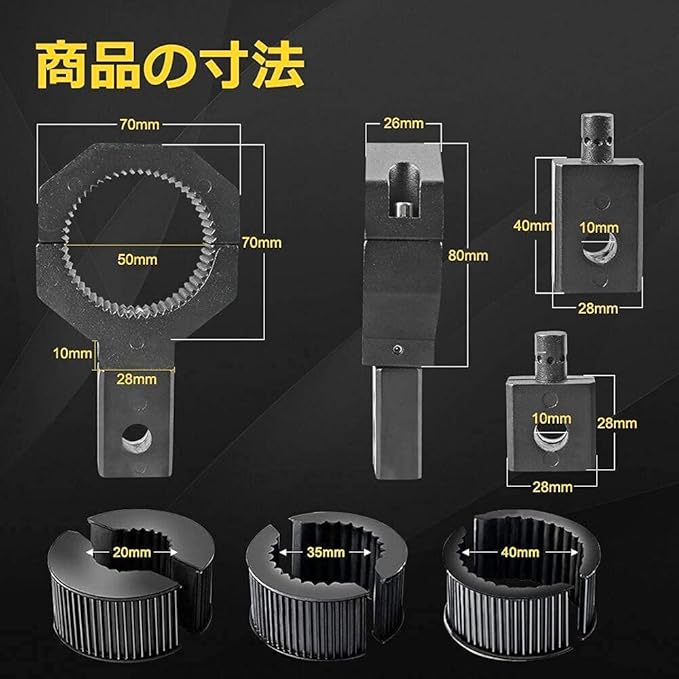 商品の寸法

70mm
70mm
50mm
10mm
28mm

26mm
80mm

40mm
10mm
28mm

10mm
28mm
28mm

20mm
35mm
40mm