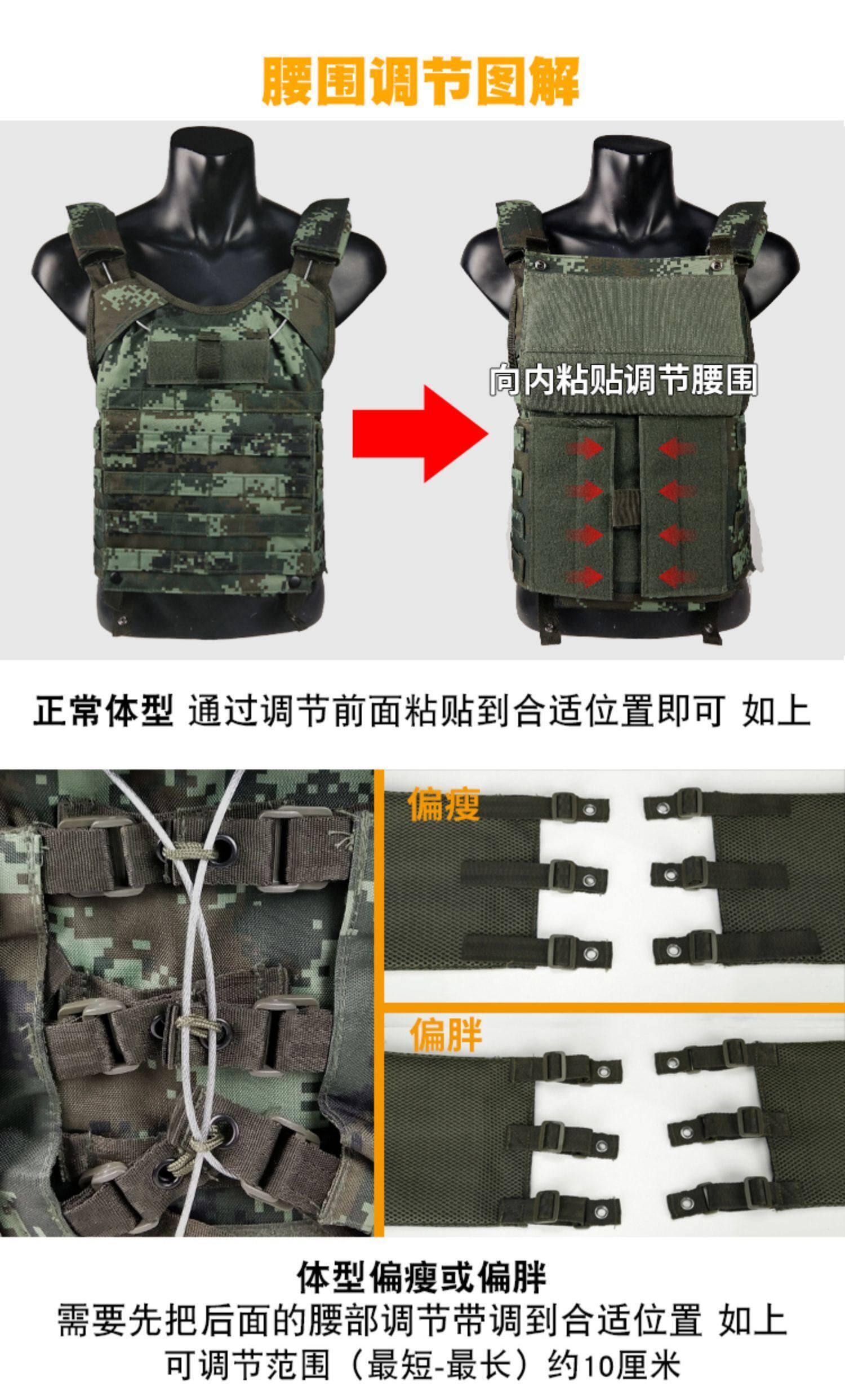 腰围调节图解

向内粘贴调节腰围

正常体型 通过调节前面粘贴到合适位置即可 如上

偏瘦

偏胖

体型偏瘦或偏胖
需要先把后面的腰部调节带调到合适位置 如上
可调节范围（最短-最长）约10厘米