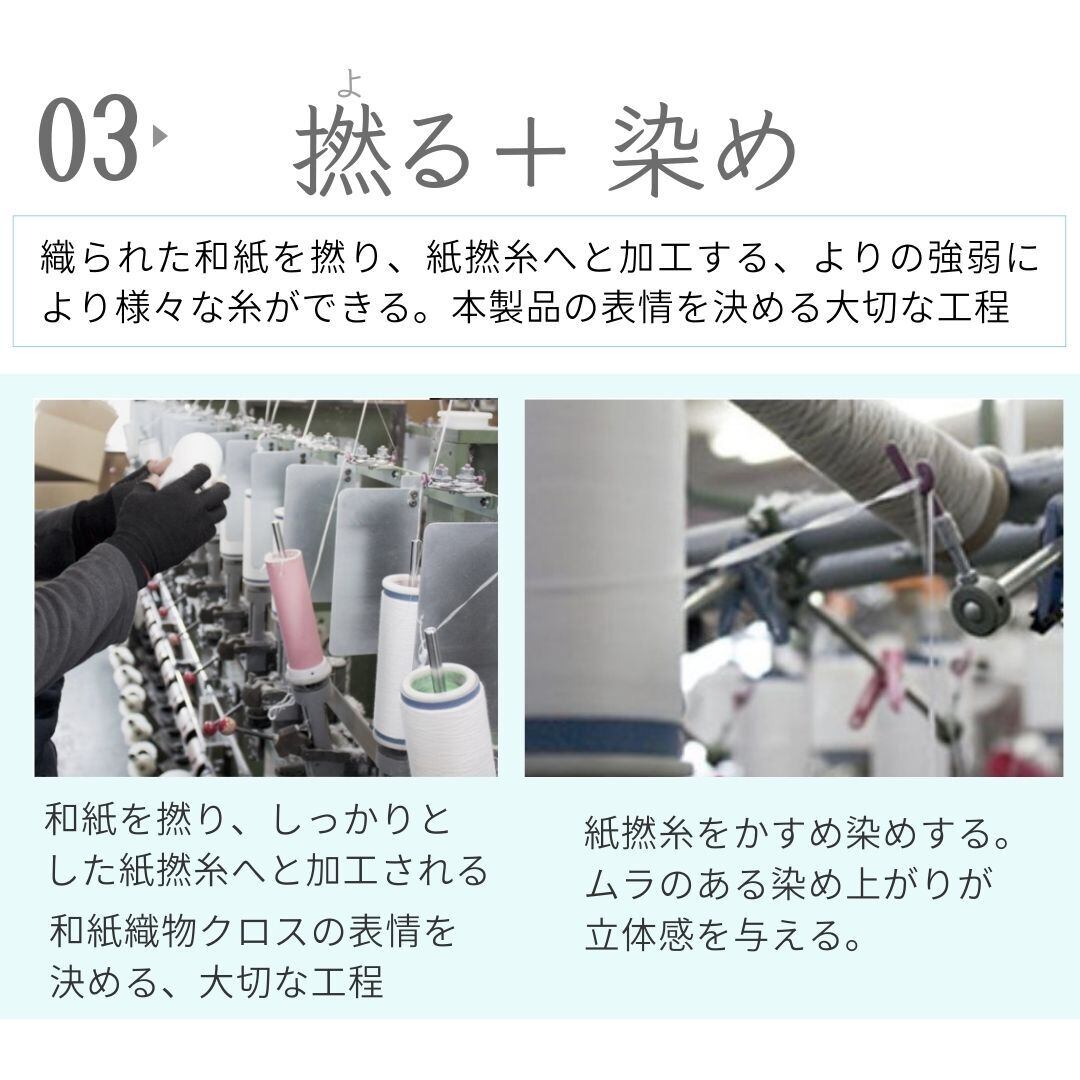 03 よ
撚る＋ 染め

織られた和紙を撚り、紙撚糸へと加工する、よりの強弱により様々な糸ができる。本製品の表情を決める大切な工程

和紙を撚り、しっかりとした紙撚糸へと加工される
和紙織物クロスの表情を決める、大切な工程

紙撚糸をかすめ染めする。ムラのある染め上がりが立体感を与える。