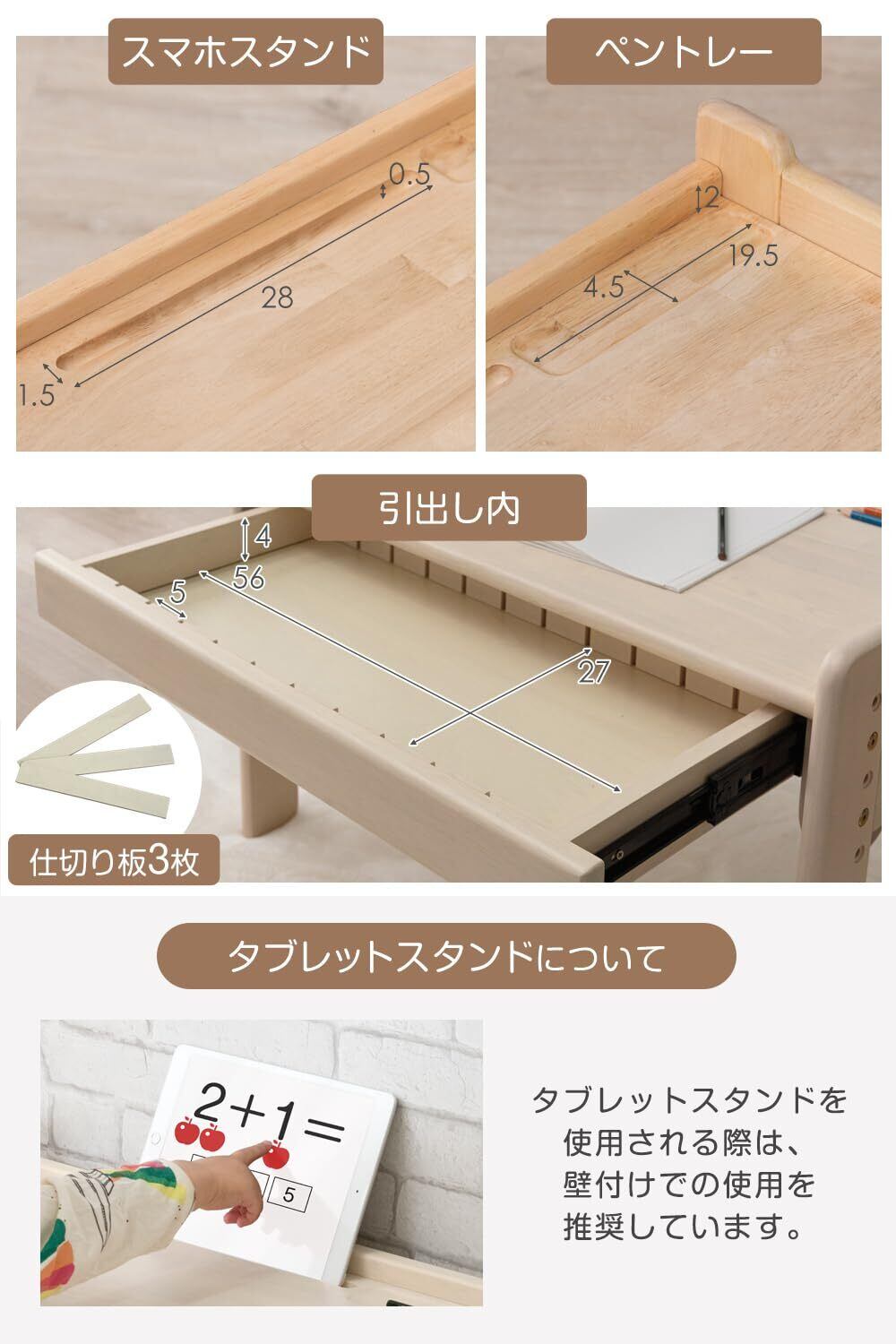 スマホスタンド

0.5

28

1.5

ペントレー

2

19.5

4.5

引出し内

4

56

5

27

仕切り板3枚

タブレットスタンドについて

$2+1=$

5

タブレットスタンドを使用される際は、壁付けでの使用を推奨しています。