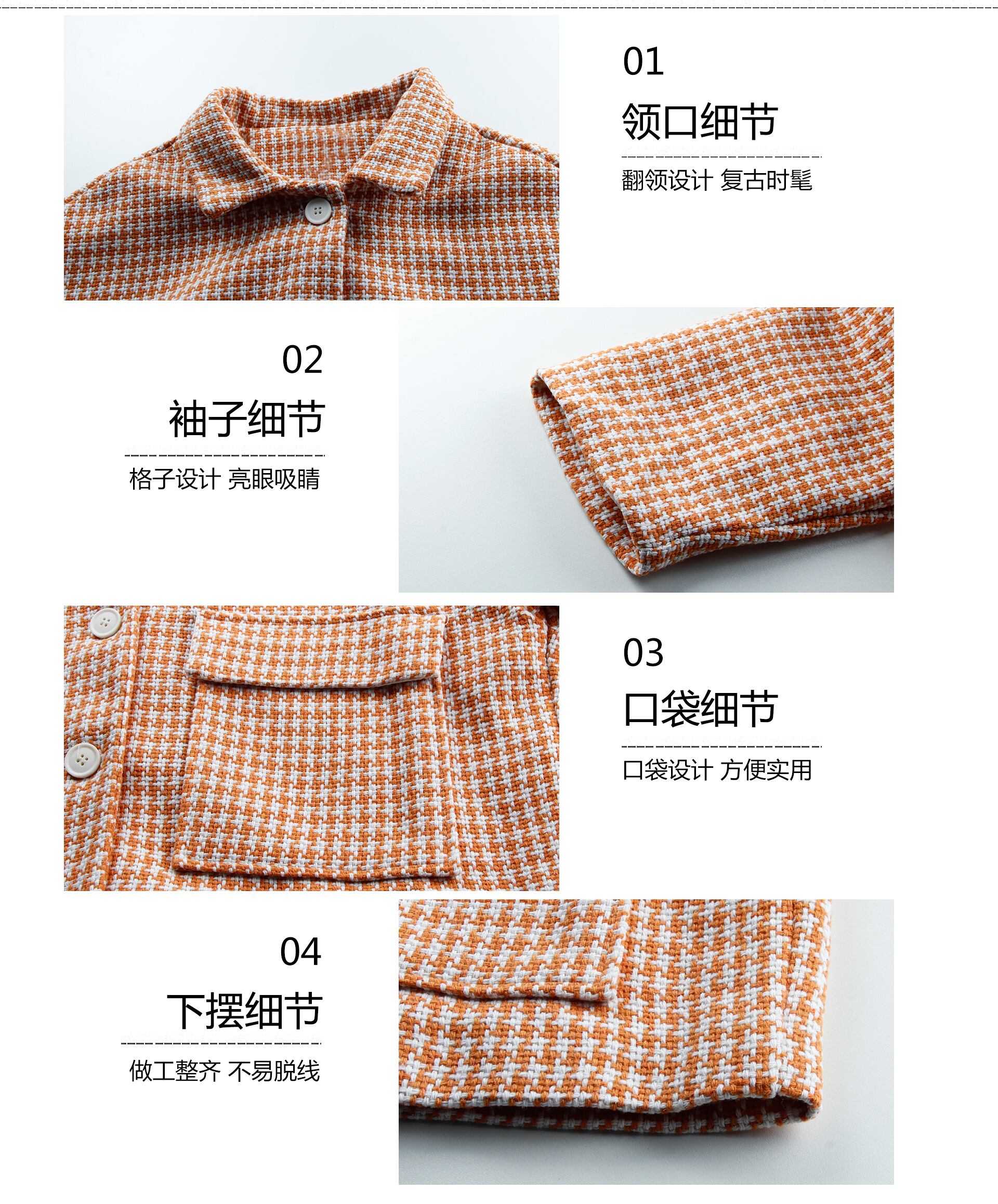 01
领口细节
翻领设计 复古时髦

02
袖子细节
格子设计 亮眼吸睛

03
口袋细节
口袋设计 方便实用

04
下摆细节
做工整齐 不易脱线