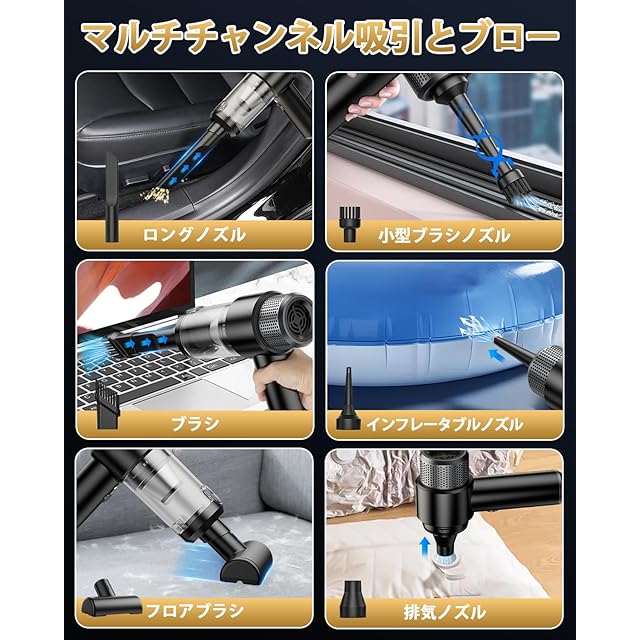 マルチチャンネル吸引とブロー

ロングノズル

小型ブラシノズル

ブラシ

インフレータブルノズル

フロアブラシ

排気ノズル