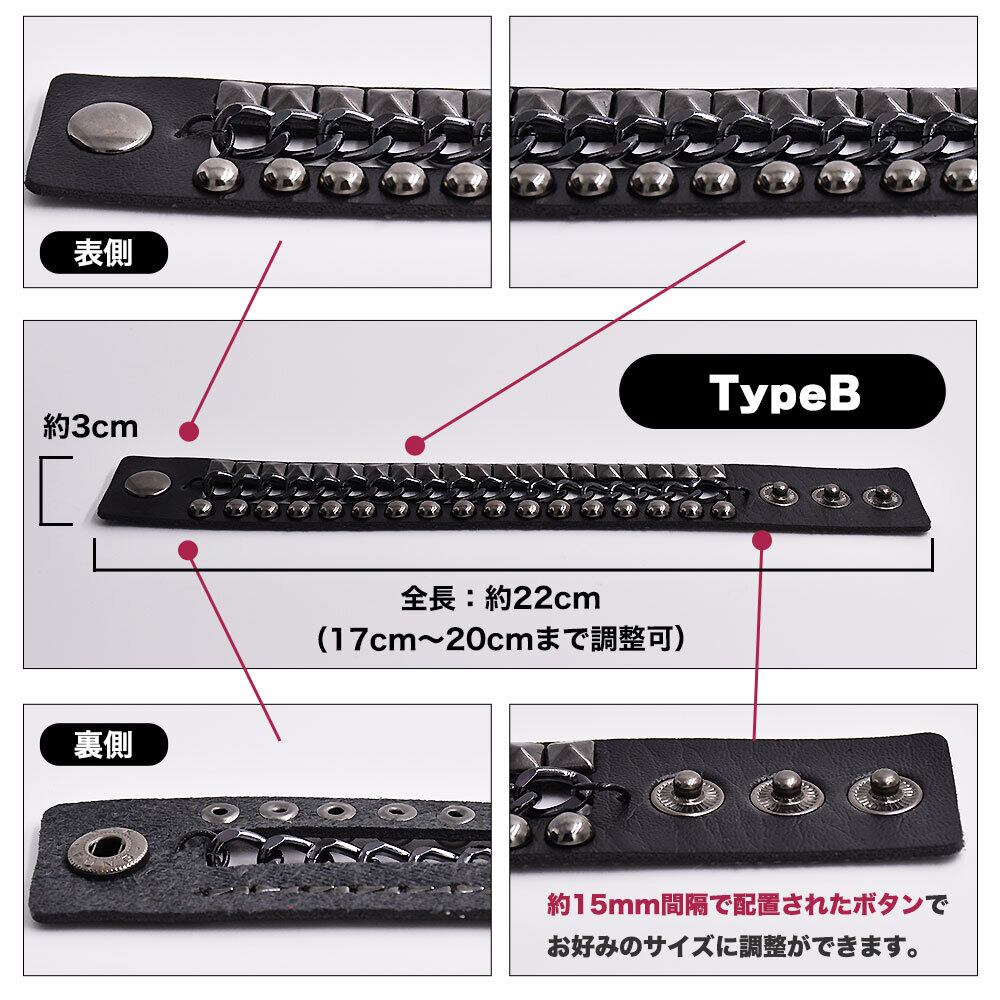 表側

TypeB

約3cm

全長：約22cm
（17cm〜20cmまで調整可）

裏側

約15mm間隔で配置されたボタンでお好みのサイズに調整ができます。