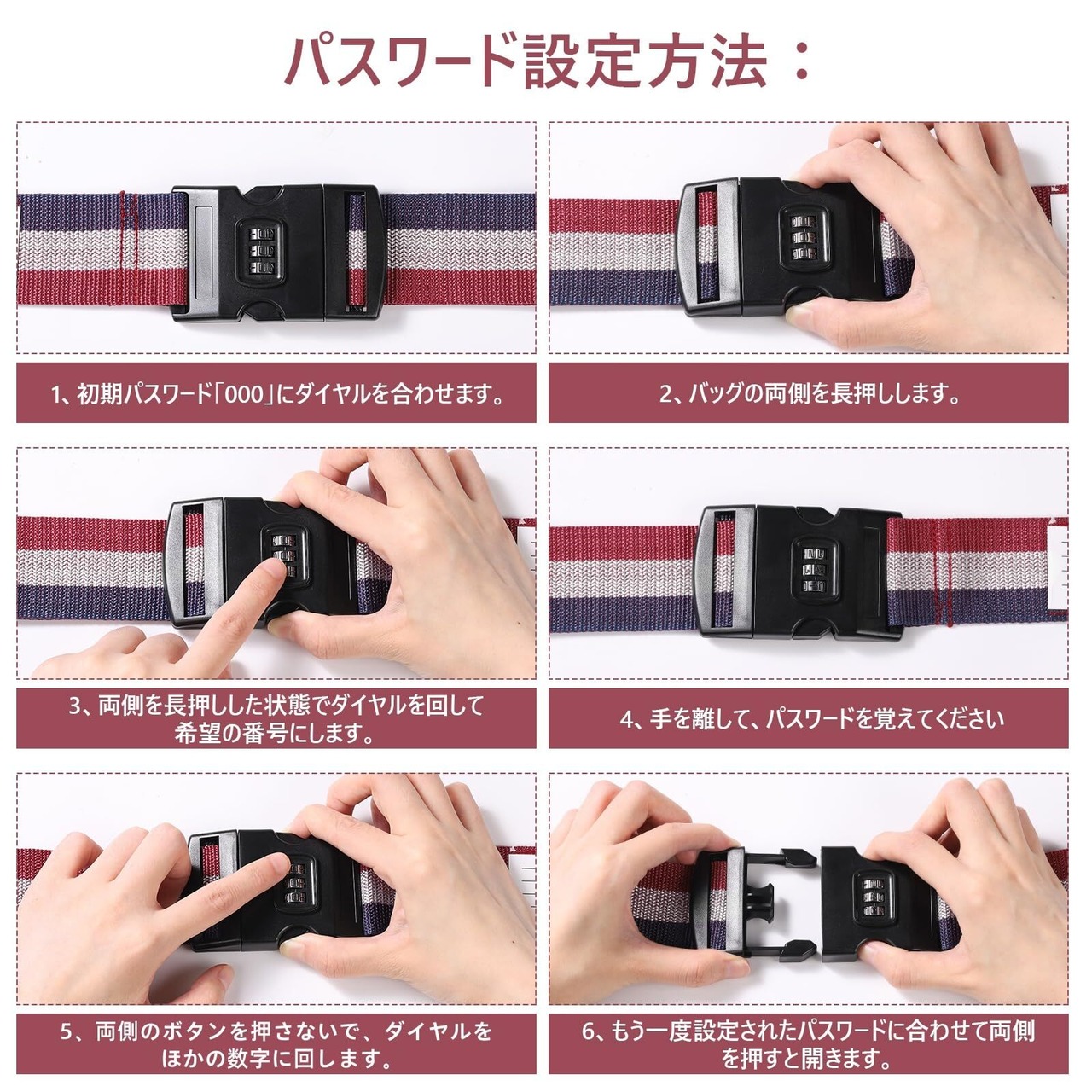 パスワード設定方法：

1、初期パスワード「000」にダイヤルを合わせます。

2、バッグの両側を長押しします。

3、両側を長押しした状態でダイヤルを回して希望の番号にします。

4、手を離して、パスワードを覚えてください

5、両側のボタンを押さないで、ダイヤルをほかの数字に回します。

6、もう一度設定されたパスワードに合わせて両側を押すと開きます。