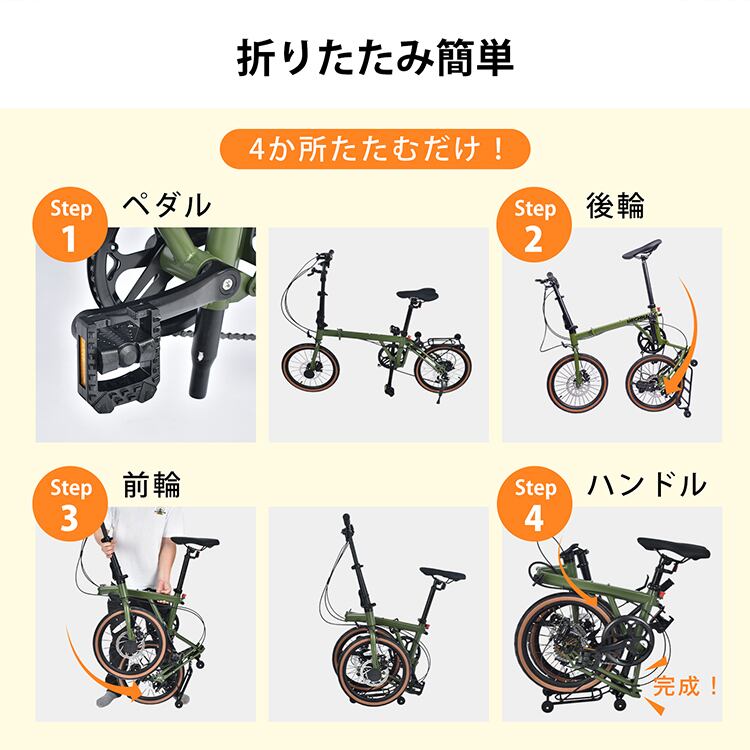 折りたたみ簡単

4か所たたむだけ！

Step 1 ペダル

Step 2 後輪

Step 3 前輪

Step 4 ハンドル

完成！