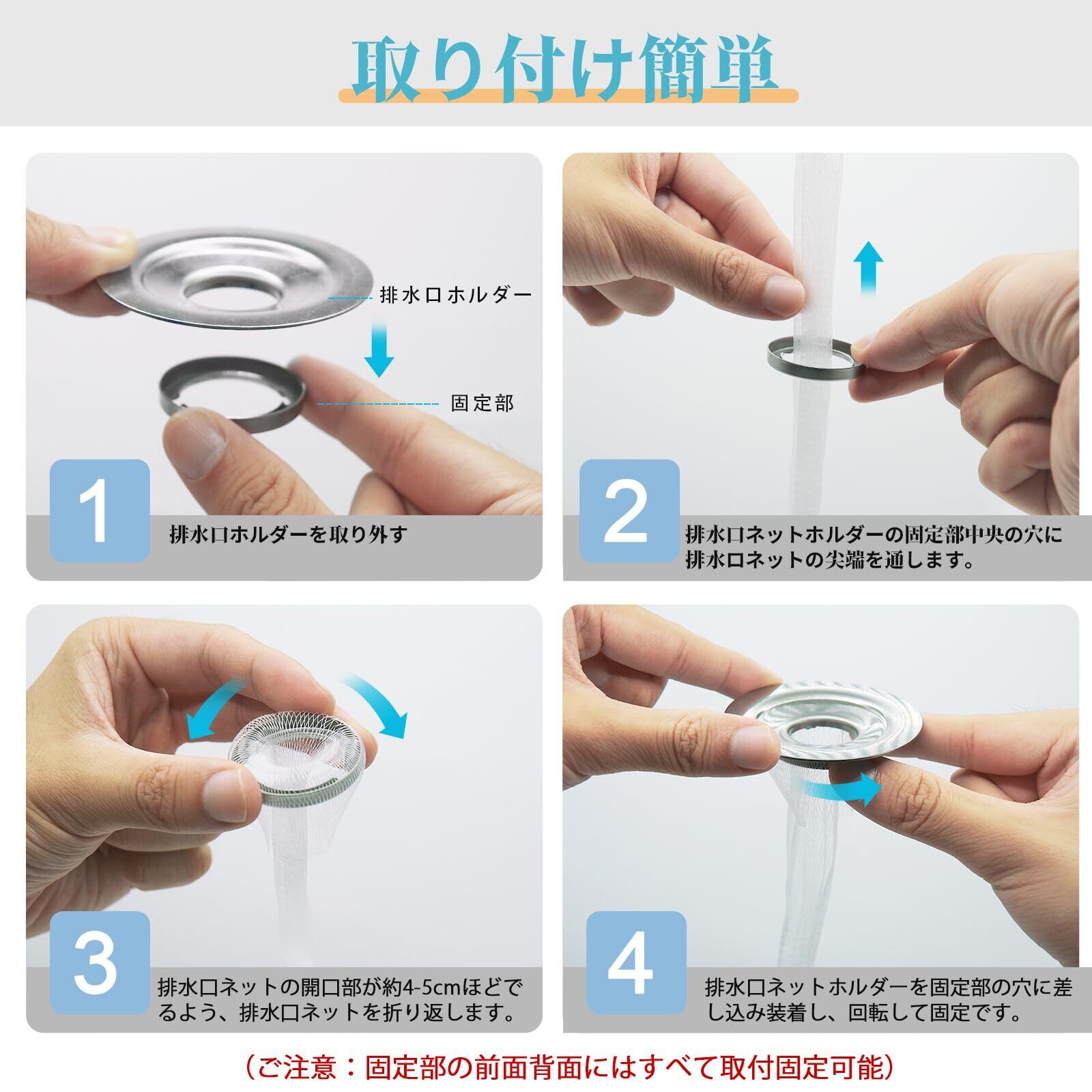 取り付け簡単

排水口ホルダー

固定部

1

排水口ホルダーを取り外す

2

排水口ネットホルダーの固定部中央の穴に排水口ネットの尖端を通します。

3

排水口ネットの開口部が約4-5cmほどでるよう、排水口ネットを折り返します。

4

排水口ネットホルダーを固定部の穴に差し込み装着し、回転して固定です。

（ご注意：固定部の前面背面にはすべて取付固定可能）