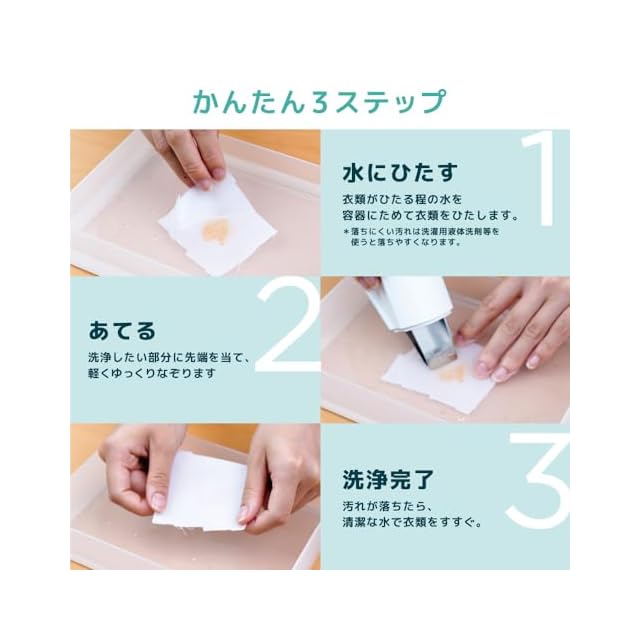 かんたん3ステップ

1

水にひたす

衣類がひたる程の水を容器にためて衣類をひたします。

＊落ちにくい汚れは洗濯用液体洗剤等を使うと落ちやすくなります。

2

あてる

洗浄したい部分に先端を当て、軽くゆっくりなぞります

3

洗浄完了

汚れが落ちたら、清潔な水で衣類をすすぐ。