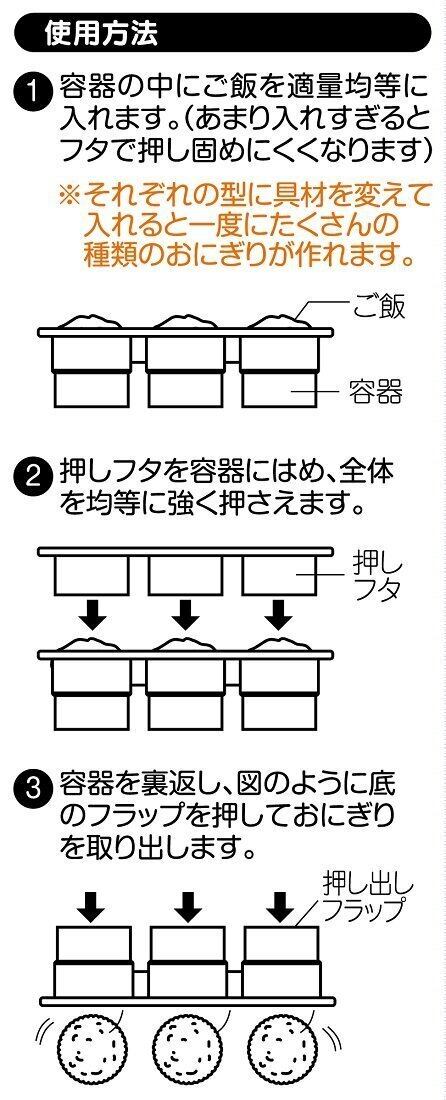 使用方法

1 容器の中にご飯を適量均等に入れます。(あまり入れすぎるとフタで押し固めにくくなります)

※それぞれの型に具材を変えて入れると一度にたくさんの種類のおにぎりが作れます。

ご飯

容器

2 押しフタを容器にはめ、全体を均等に強く押さえます。

押しフタ

3 容器を裏返し、図のように底のフラップを押しておにぎりを取り出します。

押し出しフラップ