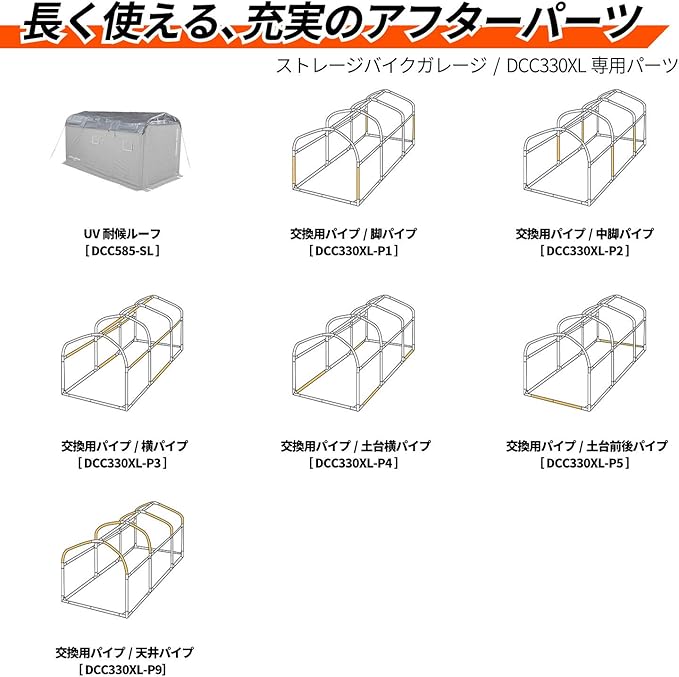 長く使える、充実のアフターパーツ

ストレージバイクガレージ / DCC330XL 専用パーツ

UV 耐候ルーフ
［DCC585-SL］

交換用パイプ / 脚パイプ
［DCC330XL-P1］

交換用パイプ / 中脚パイプ
［DCC330XL-P2］

交換用パイプ / 横パイプ
［DCC330XL-P3］

交換用パイプ / 土台横パイプ
［DCC330XL-P4］

交換用パイプ / 土台前後パイプ
［DCC330XL-P5］

交換用パイプ / 天井パイプ
［DCC330XL-P9］