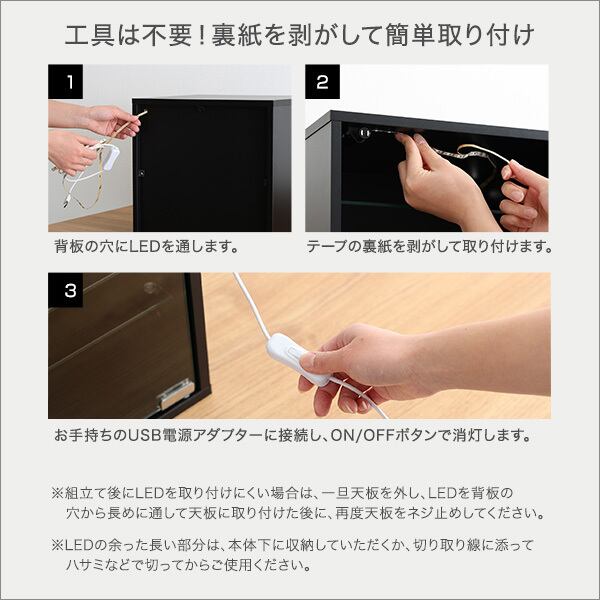 工具は不要！裏紙を剥がして簡単取り付け

1

背板の穴にLEDを通します。

2

テープの裏紙を剥がして取り付けます。

3

お手持ちのUSB電源アダプターに接続し、ON/OFFボタンで消灯します。

※組立て後にLEDを取り付けにくい場合は、一旦天板を外し、LEDを背板の穴から長めに通して天板に取り付けた後に、再度天板をネジ止めしてください。

※LEDの余った長い部分は、本体下に収納していただくか、切り取り線に添ってハサミなどで切ってからご使用ください。