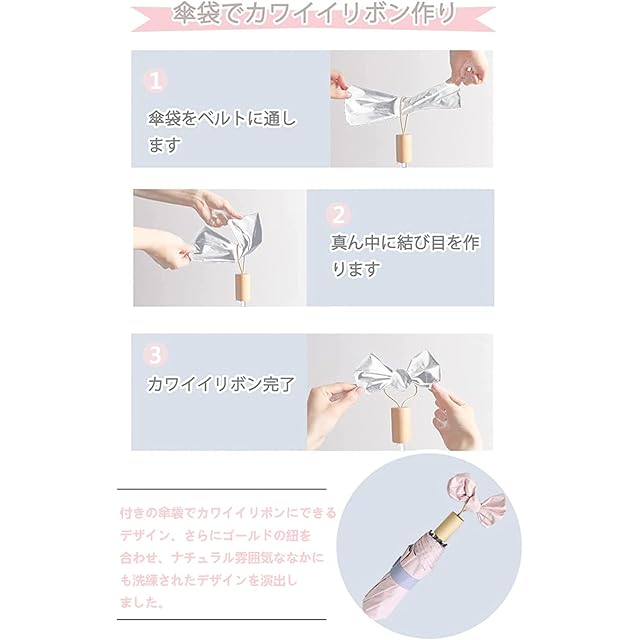 傘袋でカワイイリボン作り

1
傘袋をベルトに通します

2
真ん中に結び目を作ります

3
カワイイリボン完了

付きの傘袋でカワイイリボンにできるデザイン、さらにゴールドの紐を合わせ、ナチュラル雰囲気ななかにも洗練されたデザインを演出しました。