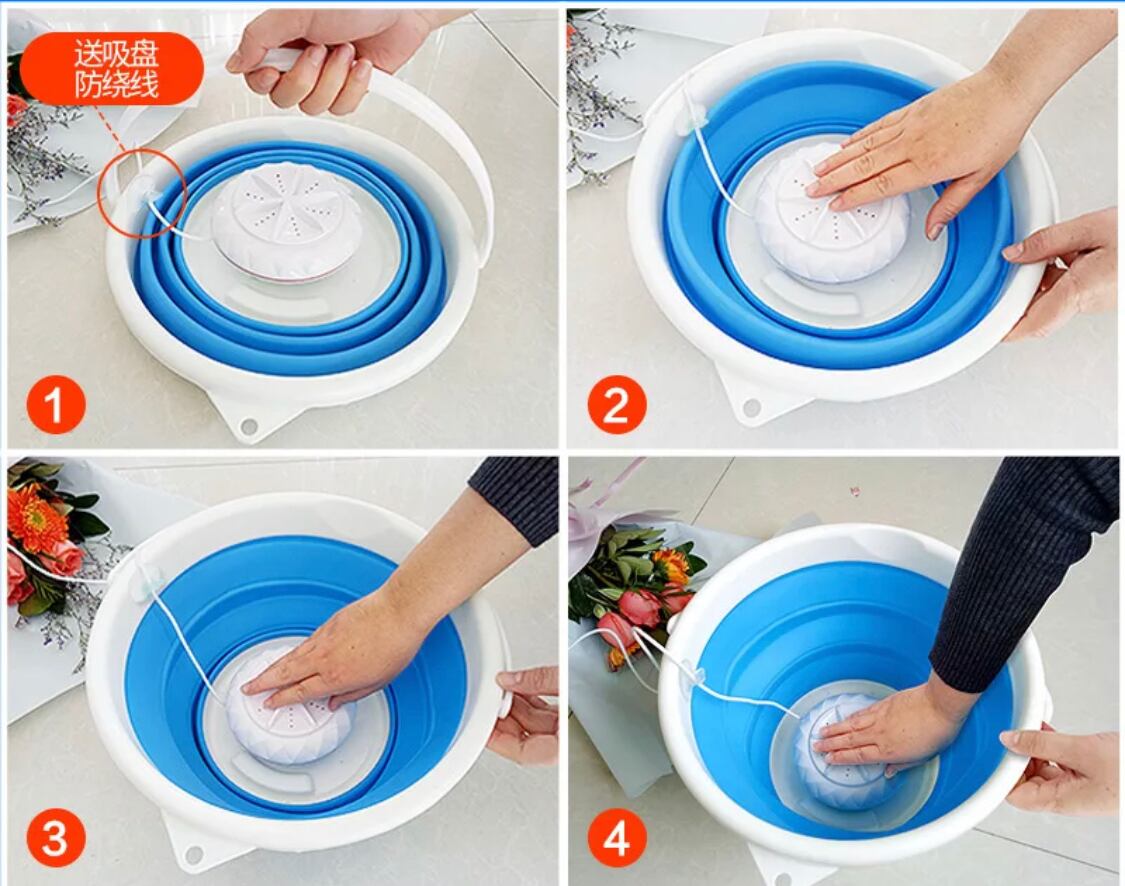 送吸盘
防绕线

1

2

3

4