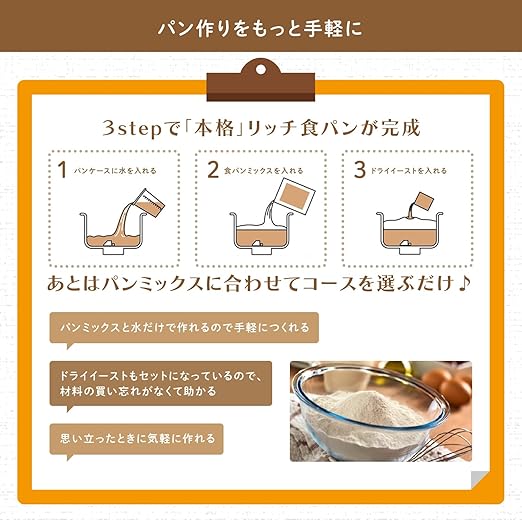 パン作りをもっと手軽に

3stepで「本格」リッチ食パンが完成

1 パンケースに水を入れる

2 食パンミックスを入れる

3 ドライイーストを入れる

あとはパンミックスに合わせてコースを選ぶだけ♪

パンミックスと水だけで作れるので手軽につくれる

ドライイーストもセットになっているので、材料の買い忘れがなくて助かる

思い立ったときに気軽に作れる