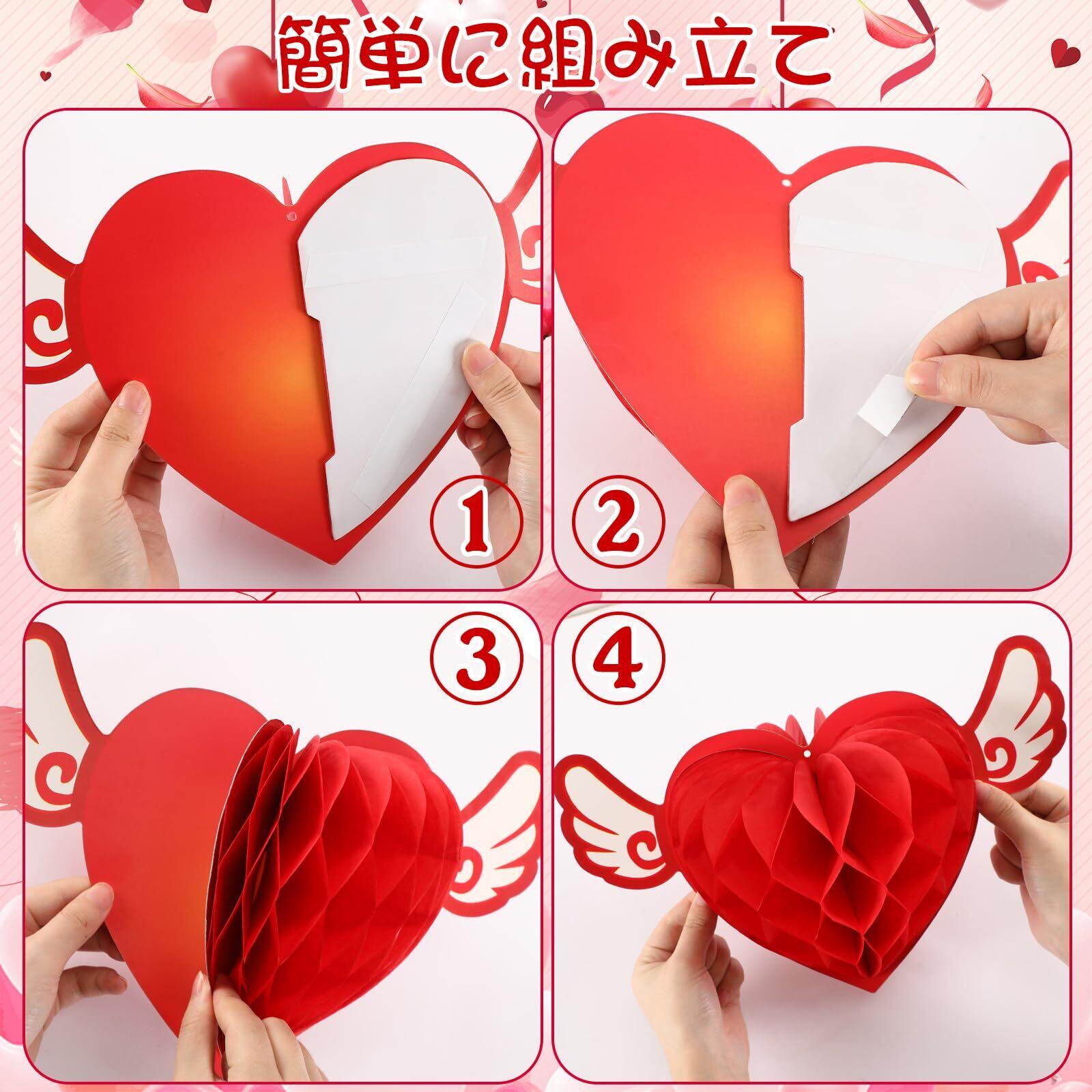 簡単に組み立て

1

2

3

4