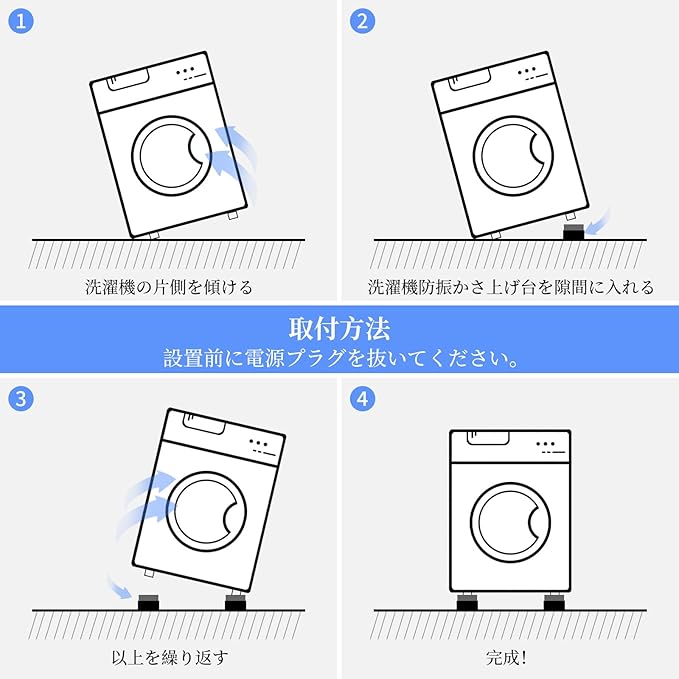 1

洗濯機の片側を傾ける

2

洗濯機防振かさ上げ台を隙間に入れる

取付方法
設置前に電源プラグを抜いてください。

3

以上を繰り返す

4

完成!