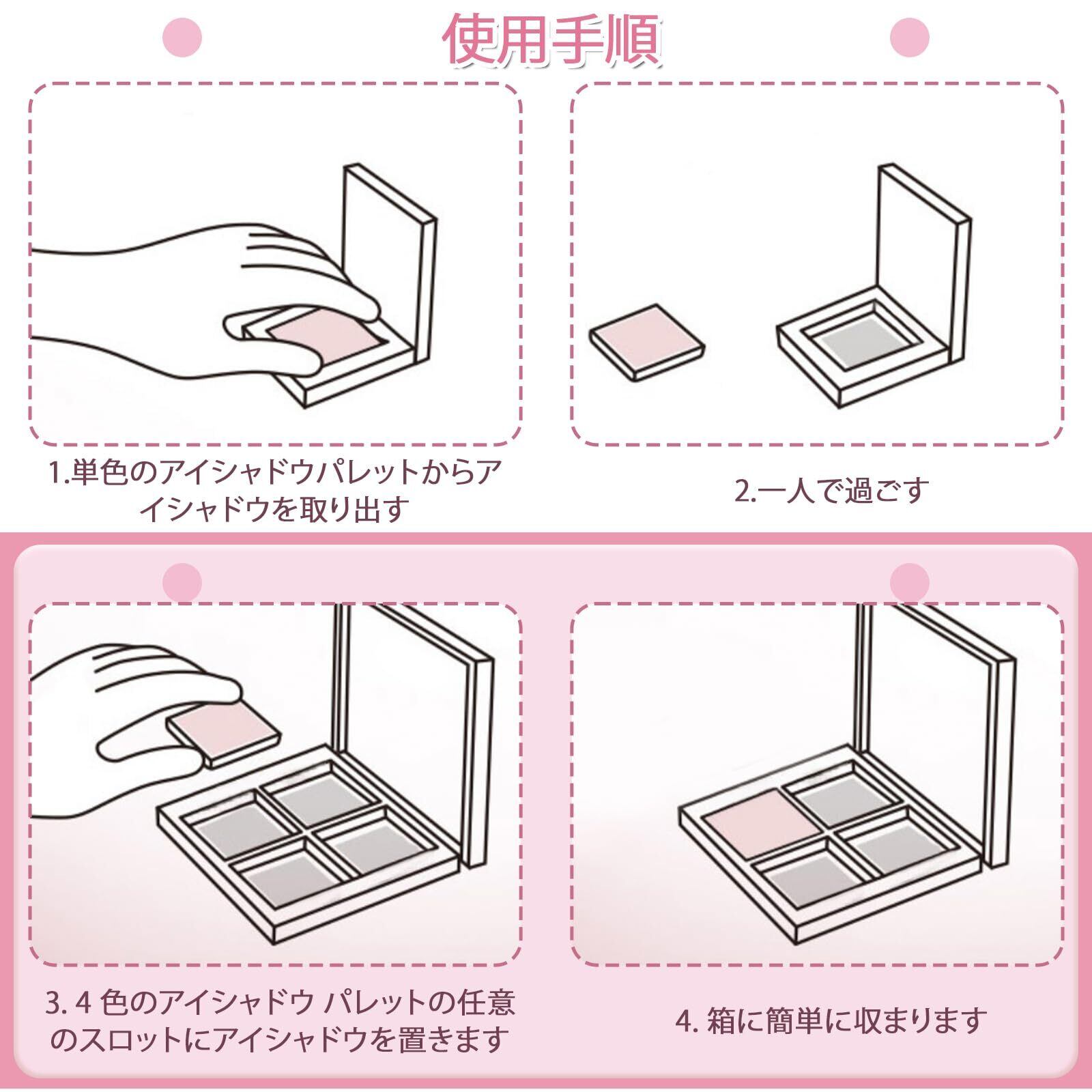 使用手順

1.単色のアイシャドウパレットからアイシャドウを取り出す

2.一人で過ごす

3. 4 色のアイシャドウ パレットの任意のスロットにアイシャドウを置きます

4. 箱に簡単に収まります