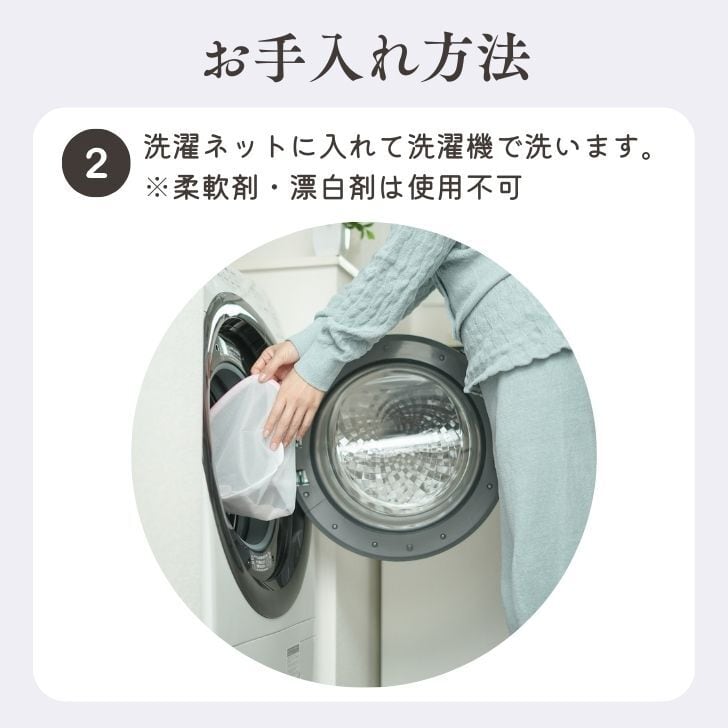 お手入れ方法

2 洗濯ネットに入れて洗濯機で洗います。
※柔軟剤・漂白剤は使用不可