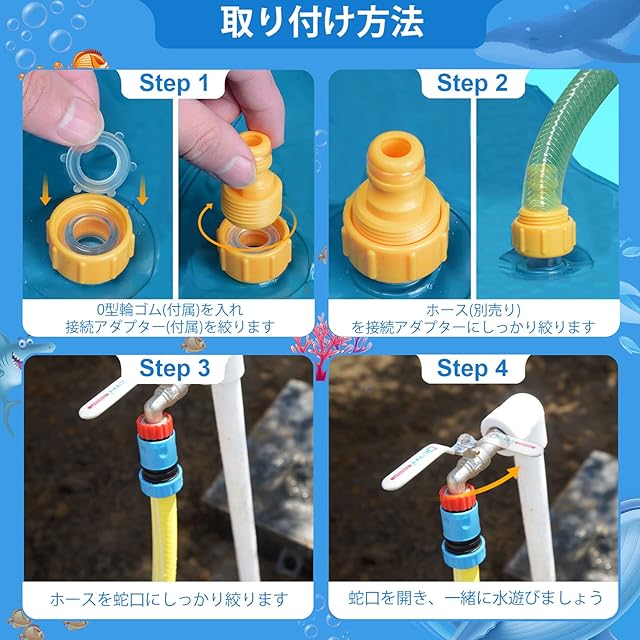 取り付け方法

Step 1

0型輪ゴム(付属)を入れ
接続アダプター(付属)を絞ります

Step 2

ホース(別売り)
を接続アダプターにしっかり絞ります

Step 3

ホースを蛇口にしっかり絞ります

Step 4

蛇口を開き、一緒に水遊びましょう