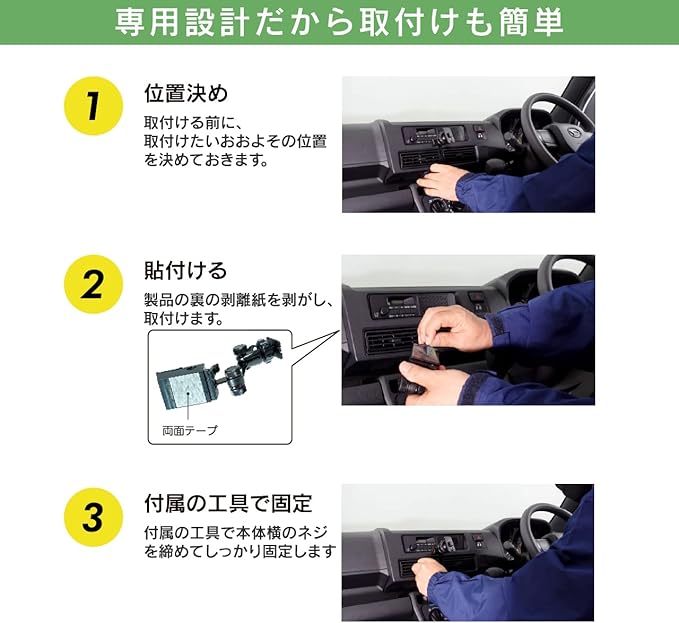 専用設計だから取付けも簡単

1

位置決め

取付ける前に、取付けたいおおよその位置を決めておきます。

2

貼付ける

製品の裏の剥離紙を剥がし、取付けます。

両面テープ

3

付属の工具で固定

付属の工具で本体横のネジを締めてしっかり固定します