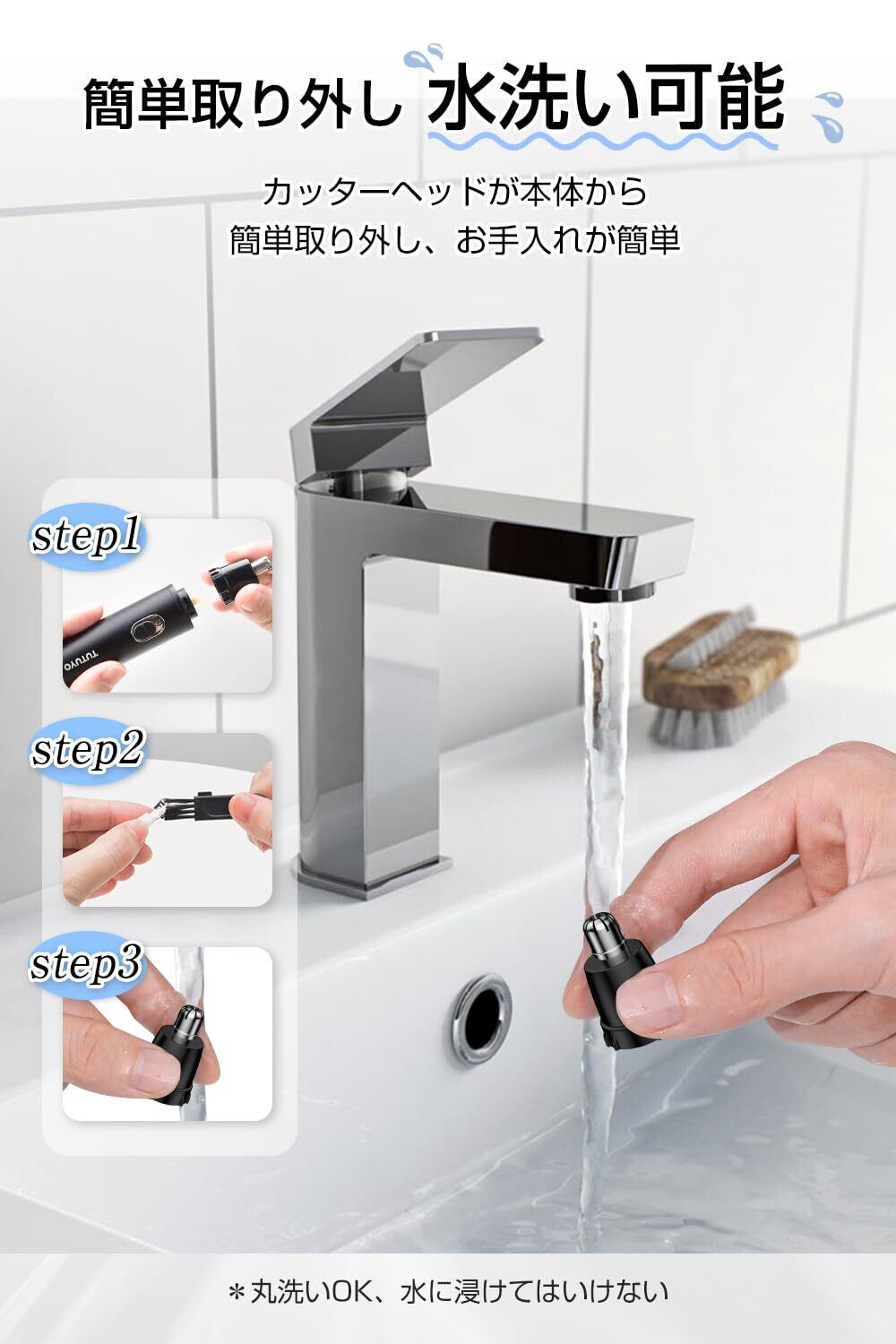 簡単取り外し 水洗い可能

カッターヘッドが本体から
簡単取り外し、お手入れが簡単

step1

TUTUYO

step2

step3

＊丸洗いOK、水に浸けてはいけない