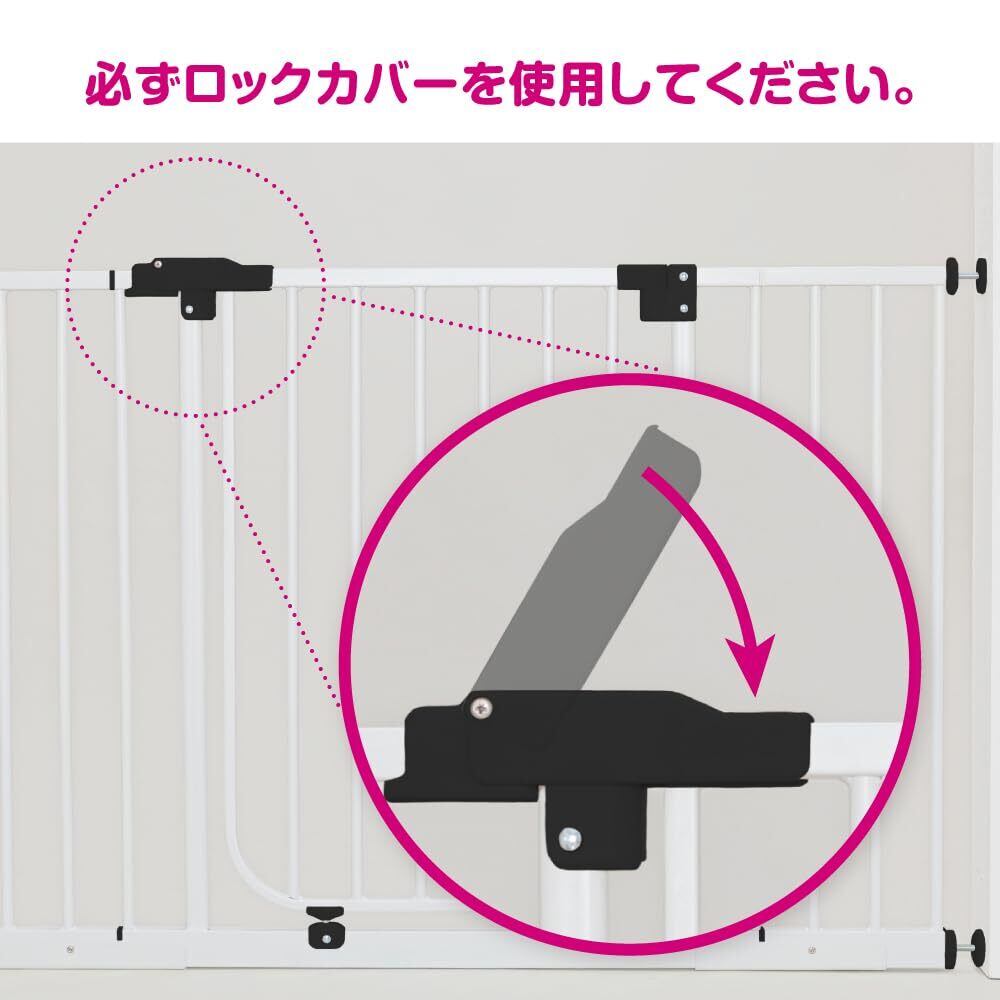 必ずロックカバーを使用してください。