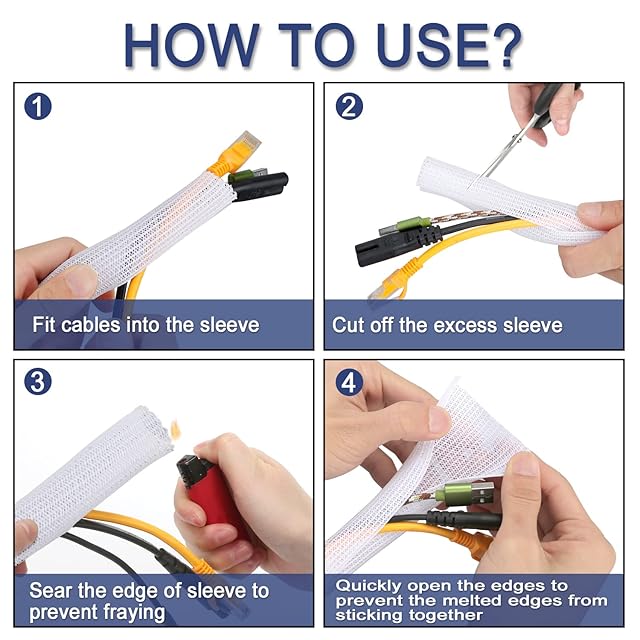 HOW TO USE?

1

Fit cables into the sleeve

2

Cut off the excess sleeve

3

Sear the edge of sleeve to prevent fraying

4

Quickly open the edges to prevent the melted edges from sticking together