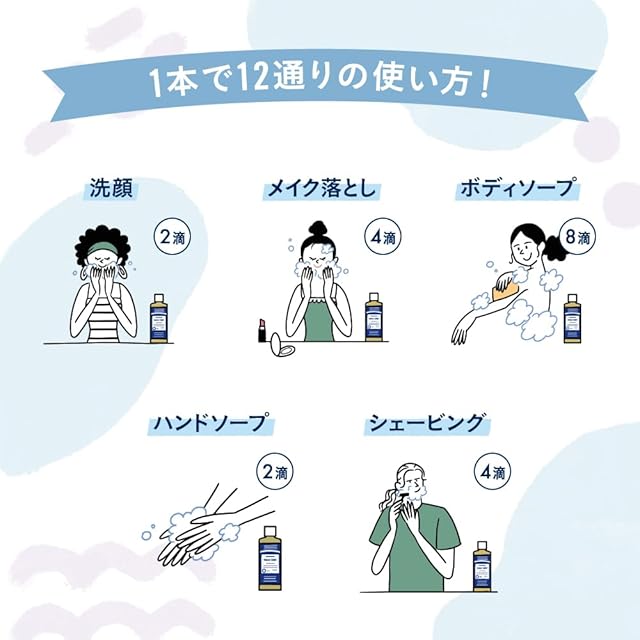 1本で12通りの使い方！

洗顔

2滴

メイク落とし

4滴

ボディソープ

8滴

ハンドソープ

2滴

シェービング

4滴