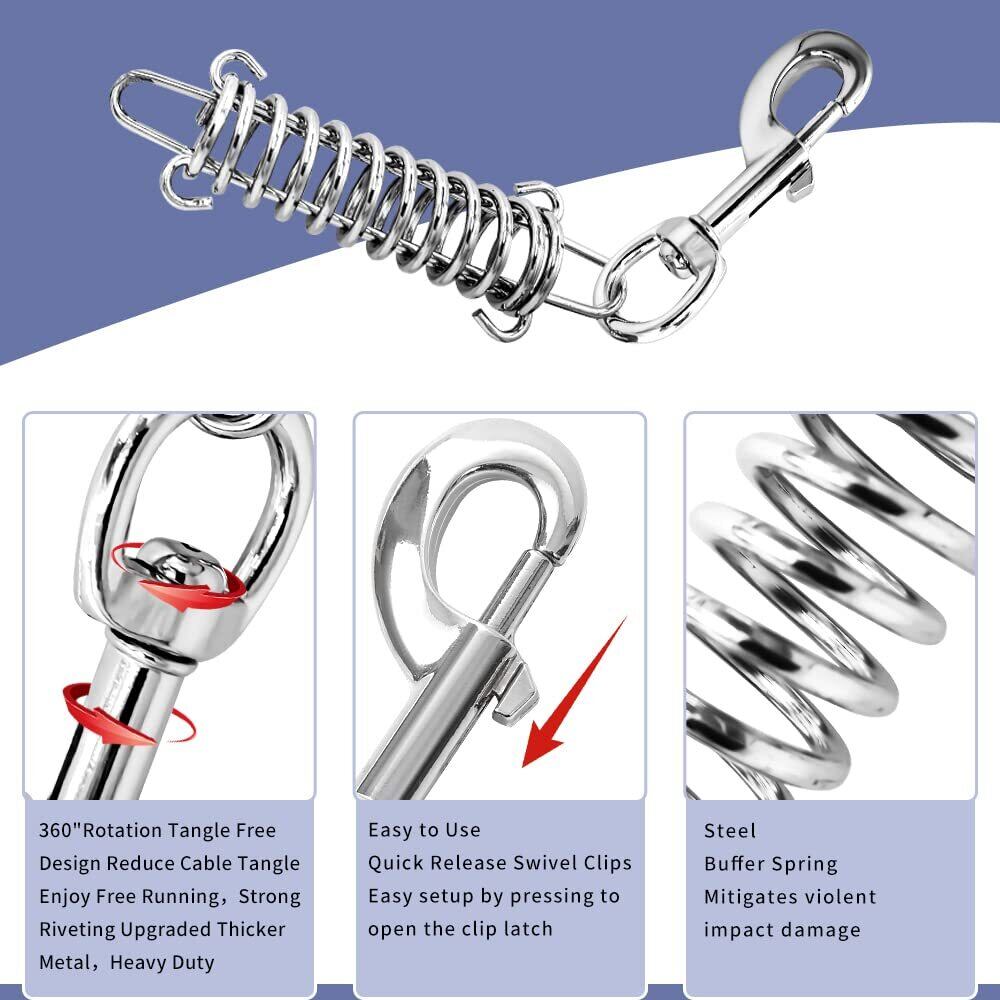 360"Rotation Tangle Free Design Reduce Cable Tangle Enjoy Free Running，Strong Riveting Upgraded Thicker Metal，Heavy Duty

Easy to Use
Quick Release Swivel Clips
Easy setup by pressing to open the clip latch

Steel
Buffer Spring
Mitigates violent impact damage