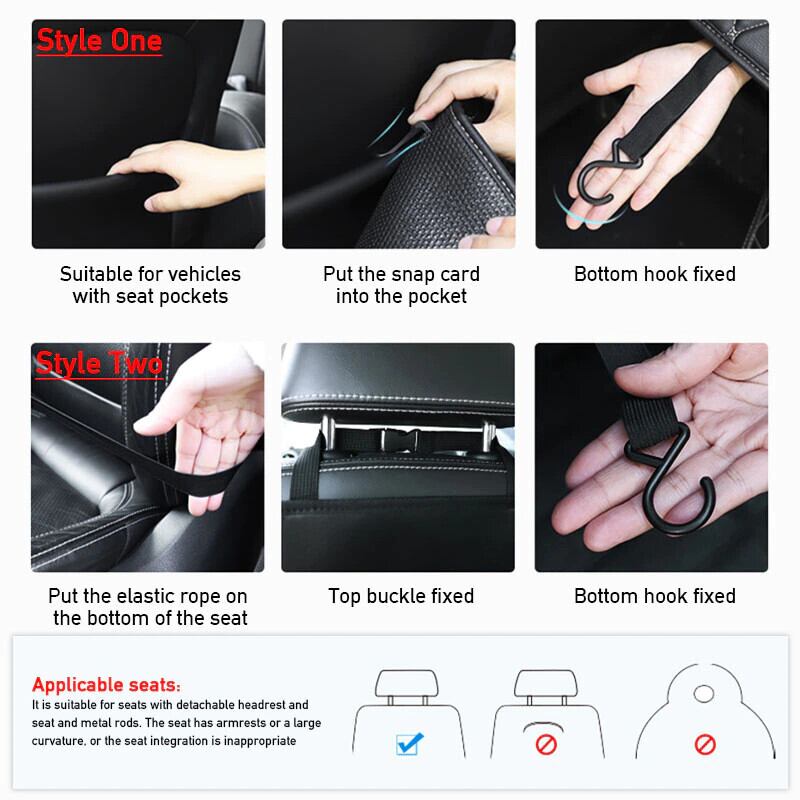 Style One

Suitable for vehicles with seat pockets

Put the snap card into the pocket

Bottom hook fixed

Style Two

Put the elastic rope on the bottom of the seat

Top buckle fixed

Bottom hook fixed

Applicable seats:
It is suitable for seats with detachable headrest and seat and metal rods. The seat has armrests or a large curvature, or the seat integration is inappropriate