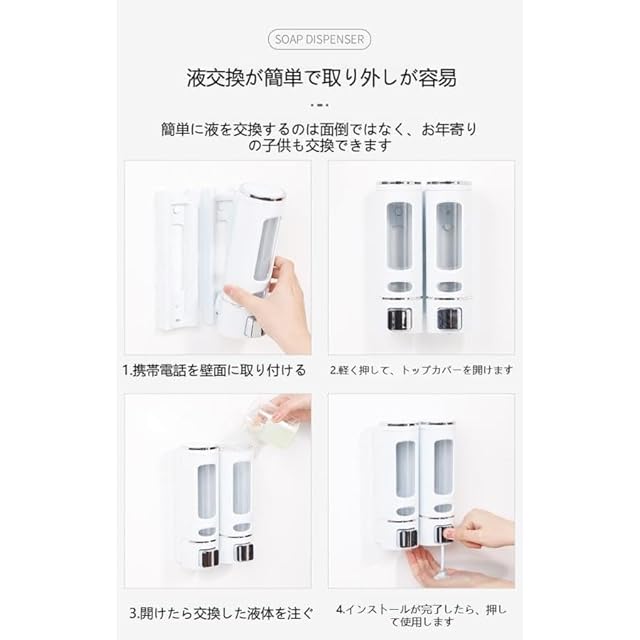 SOAP DISPENSER

液交換が簡単で取り外しが容易

簡単に液を交換するのは面倒ではなく、お年寄りの子供も交換できます

1.携帯電話を壁面に取り付ける

2.軽く押して、トップカバーを開けます

3.開けたら交換した液体を注ぐ

4.インストールが完了したら、押して使用します