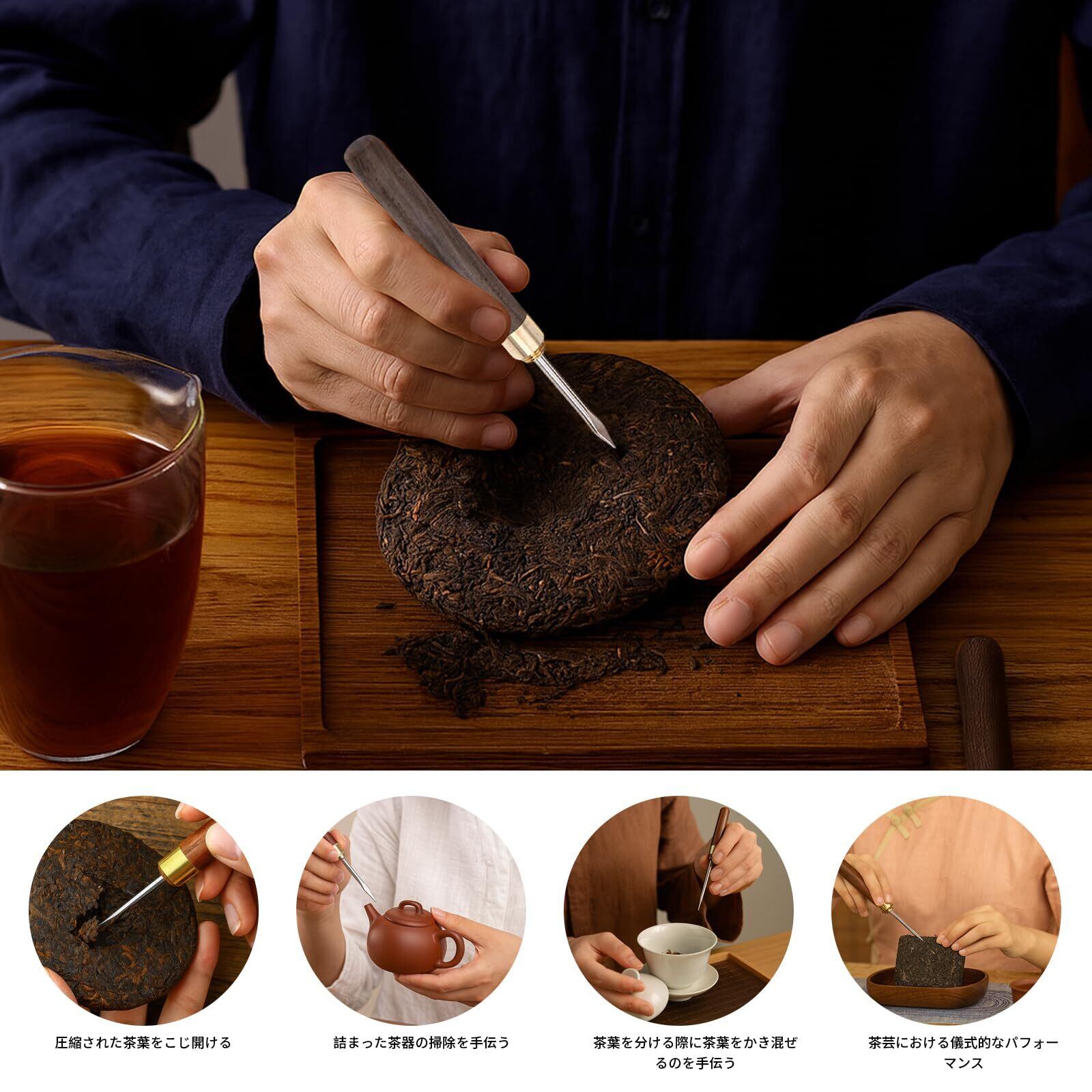 圧縮された茶葉をこじ開ける

詰まった茶器の掃除を手伝う

茶葉を分ける際に茶葉をかき混ぜるのを手伝う

茶芸における儀式的なパフォーマンス