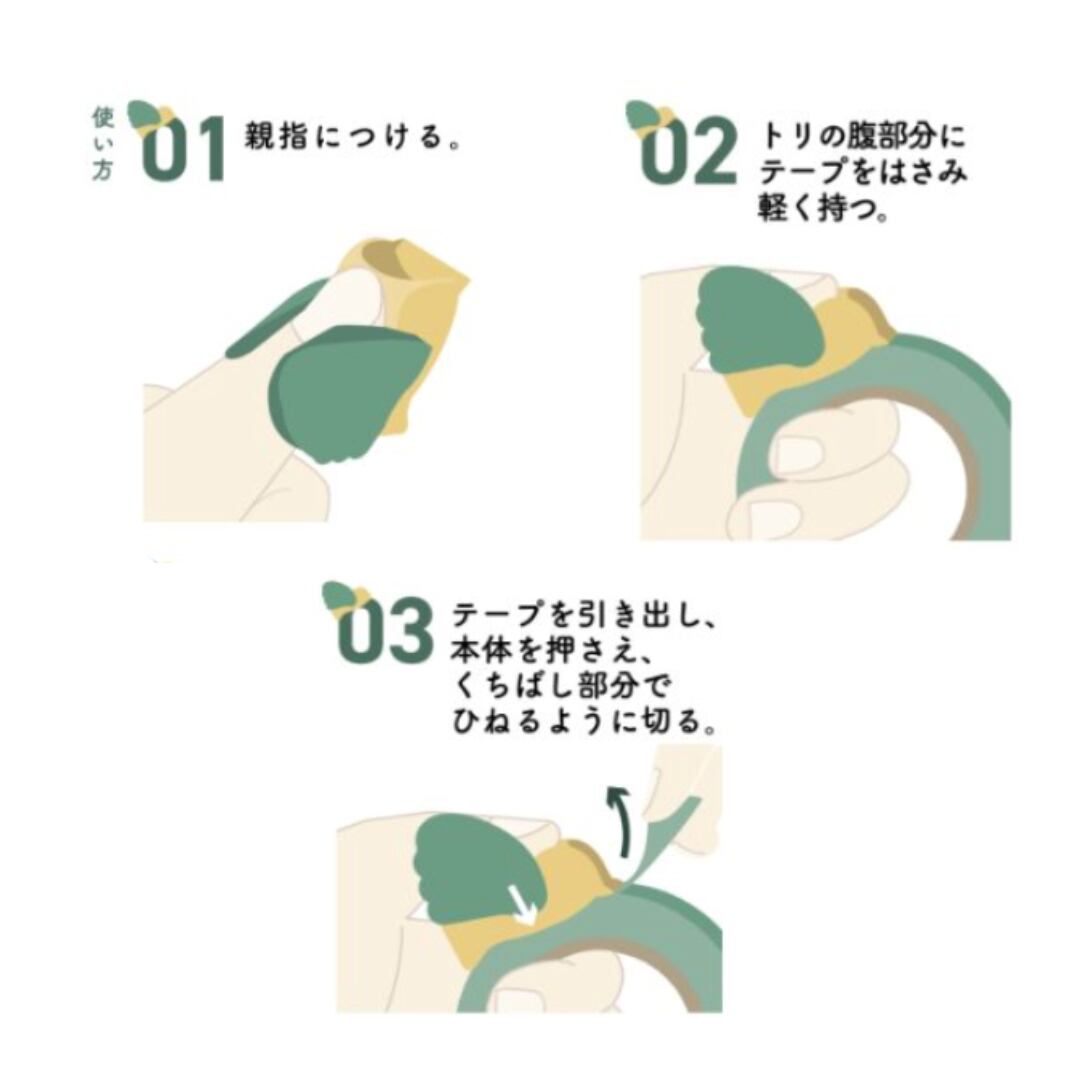 使い方

01 親指につける。

02 トリの腹部分にテープをはさみ軽く持つ。

03 テープを引き出し、本体を押さえ、くちばし部分でひねるように切る。