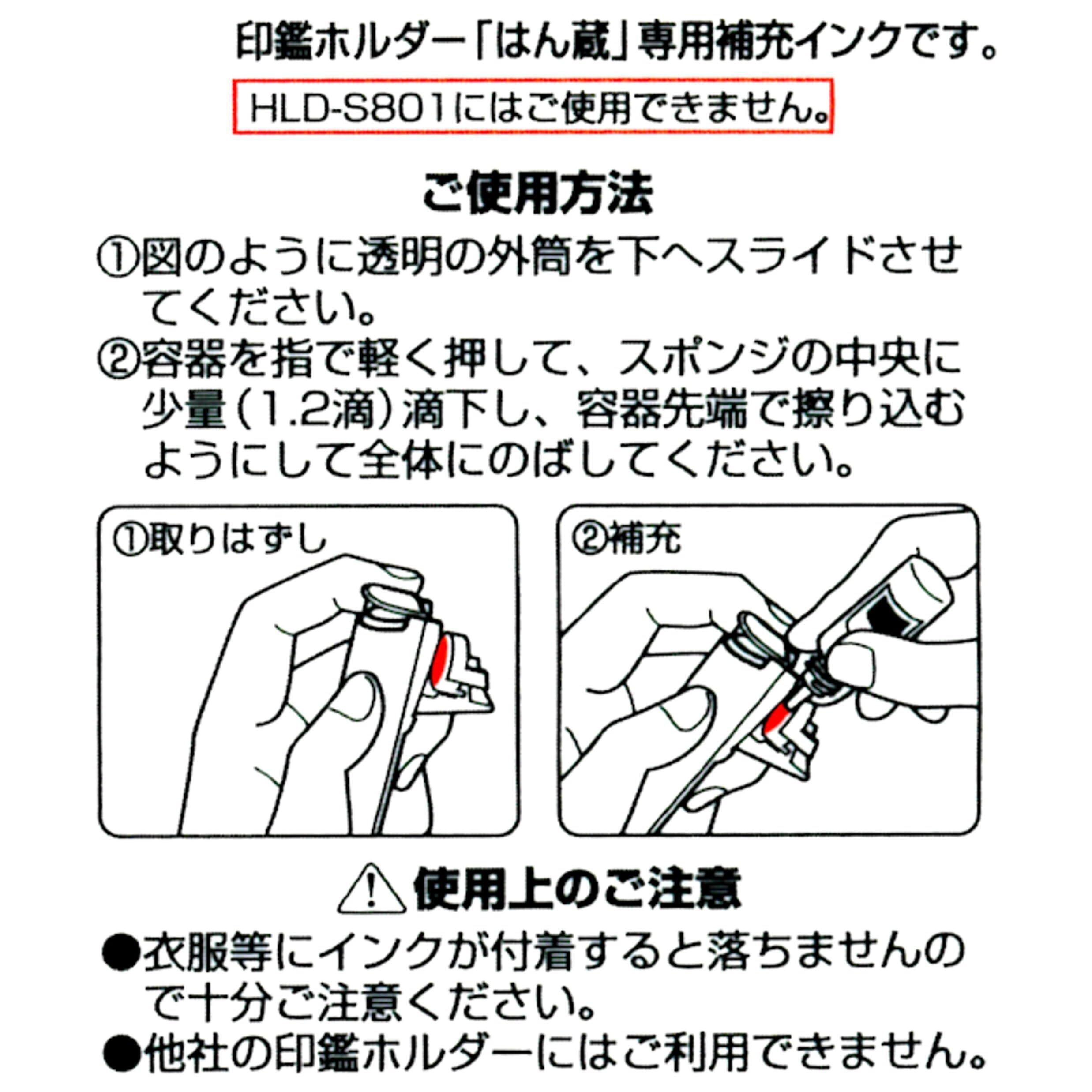 印鑑ホルダー「はん蔵」専用補充インクです。

HLD-S801にはご使用できません。

ご使用方法

①図のように透明の外筒を下へスライドさせてください。

②容器を指で軽く押して、スポンジの中央に少量（1.2滴）滴下し、容器先端で擦り込むようにして全体にのばしてください。

①取りはずし

②補充

使用上のご注意

●衣服等にインクが付着すると落ちませんので十分ご注意ください。

●他社の印鑑ホルダーにはご利用できません。